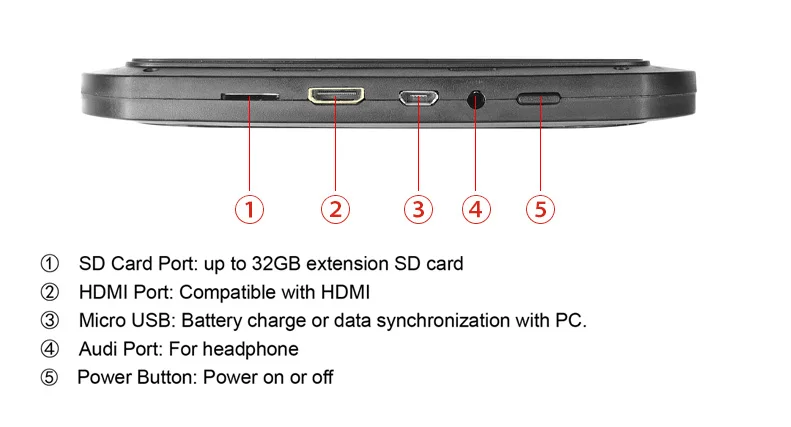 ①
②
③
④
⑤

① SD Card Port: up to 32GB extension SD card
② HDMI Port: Compatible with HDMI
③ Micro USB: Battery charge or data synchronization with PC.
④ Audi Port: For headphone
⑤ Power Button: Power on or off