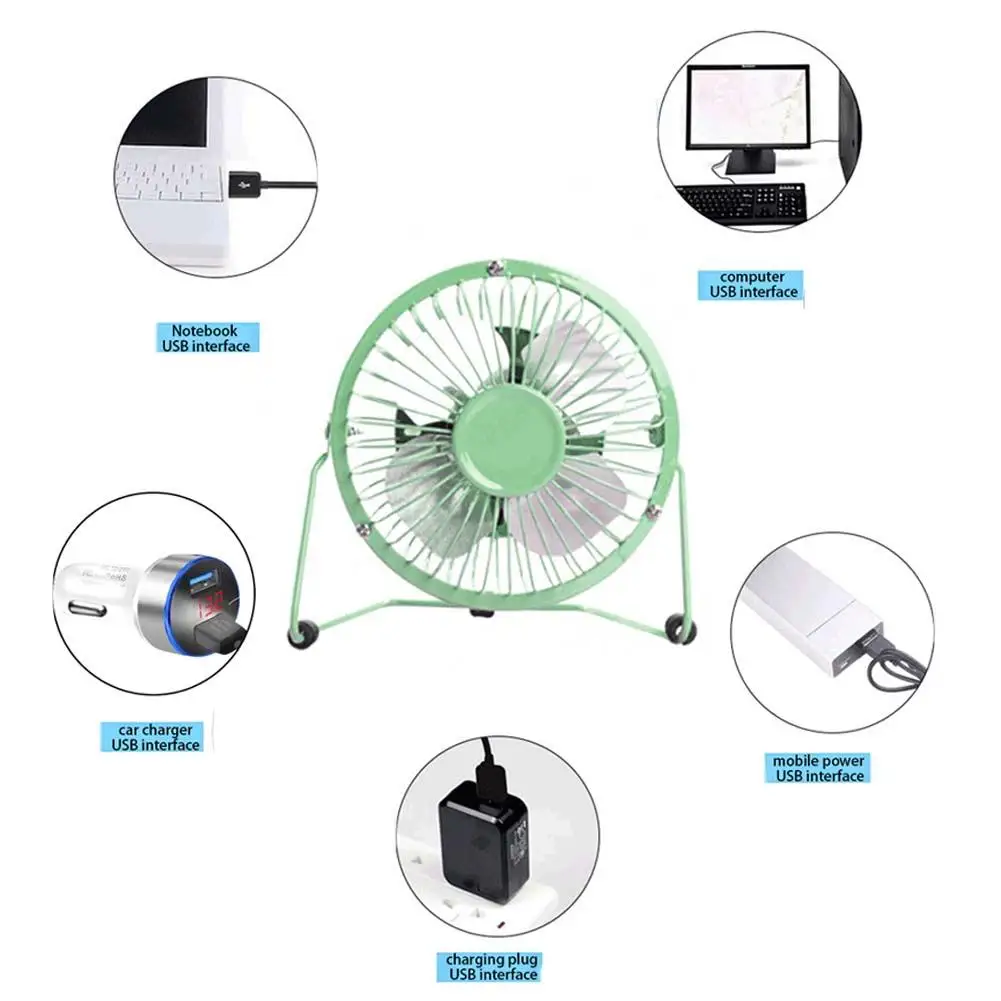 Notebook
USB interface

computer
USB interface

car charger
USB interface

mobile power
USB interface

charging plug
USB interface