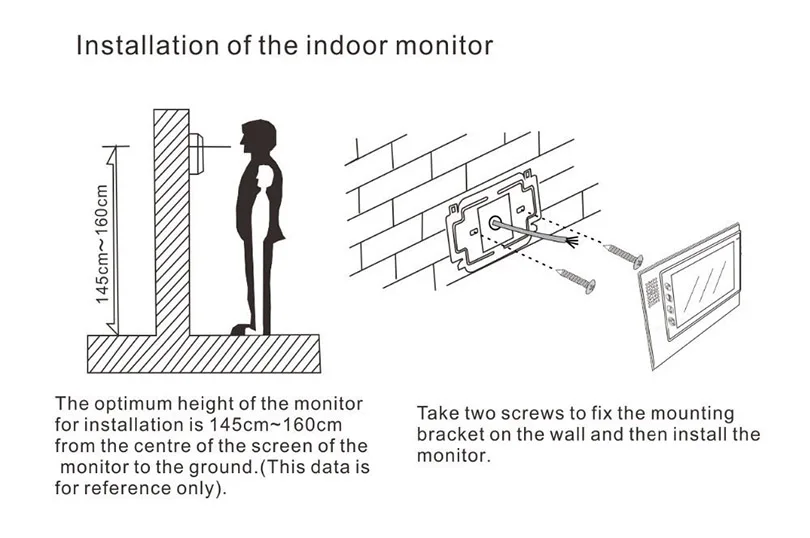 Installation of the indoor monitor

145cm~160cm

The optimum height of the monitor for installation is 145cm~160cm from the centre of the screen of the monitor to the ground.(This data is for reference only).

Take two screws to fix the mounting bracket on the wall and then install the monitor.