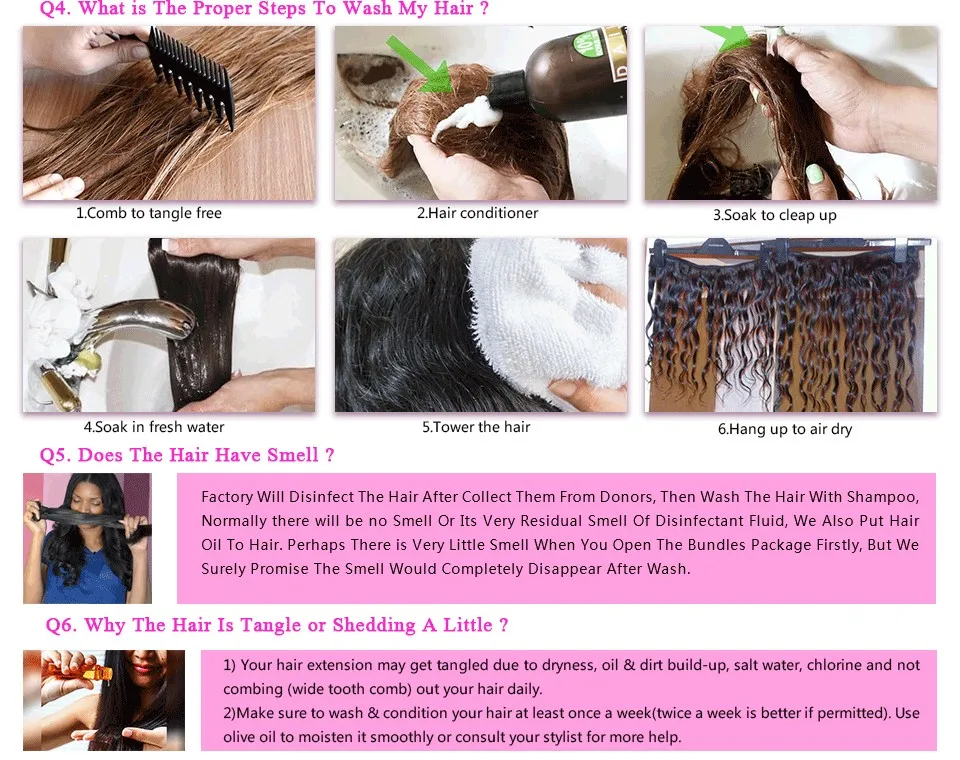 Q4. What is The Proper Steps To Wash My Hair ?

1.Comb to tangle free

2.Hair conditioner

3.Soak to cleap up

4.Soak in fresh water

5.Tower the hair

6.Hang up to air dry

Q5. Does The Hair Have Smell ?

Factory Will Disinfect The Hair After Collect Them From Donors, Then Wash The Hair With Shampoo, Normally there will be no Smell Or Its Very Residual Smell Of Disinfectant Fluid, We Also Put Hair Oil To Hair. Perhaps There is Very Little Smell When You Open The Bundles Package Firstly, But We Surely Promise The Smell Would Completely Disappear After Wash.

Q6. Why The Hair Is Tangle or Shedding A Little ?

1) Your hair extension may get tangled due to dryness, oil & dirt build-up, salt water, chlorine and not combing (wide tooth comb) out your hair daily.
2)Make sure to wash & condition your hair at least once a week(twice a week is better if permitted). Use olive oil to moisten it smoothly or consult your stylist for more help.