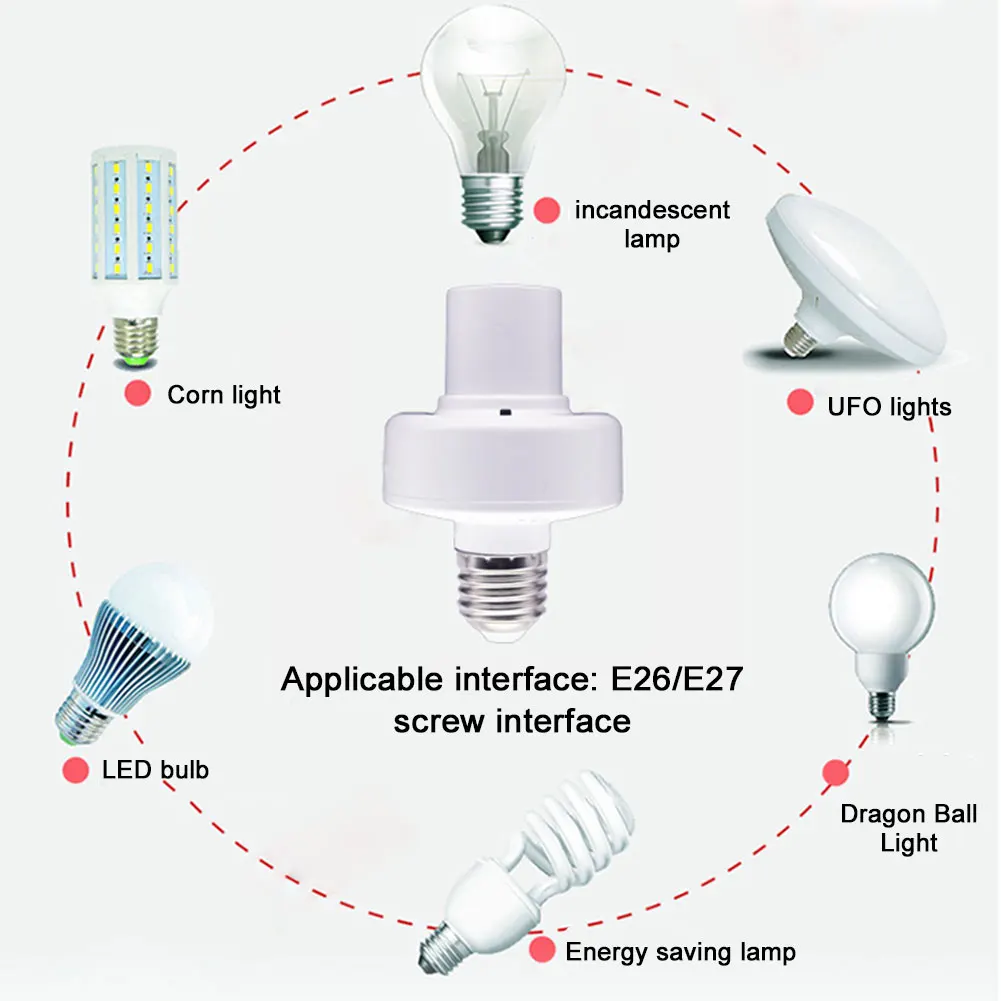 incandescent lamp

Corn light

UFO lights

Applicable interface: E26/E27 screw interface

LED bulb

Dragon Ball Light

Energy saving lamp