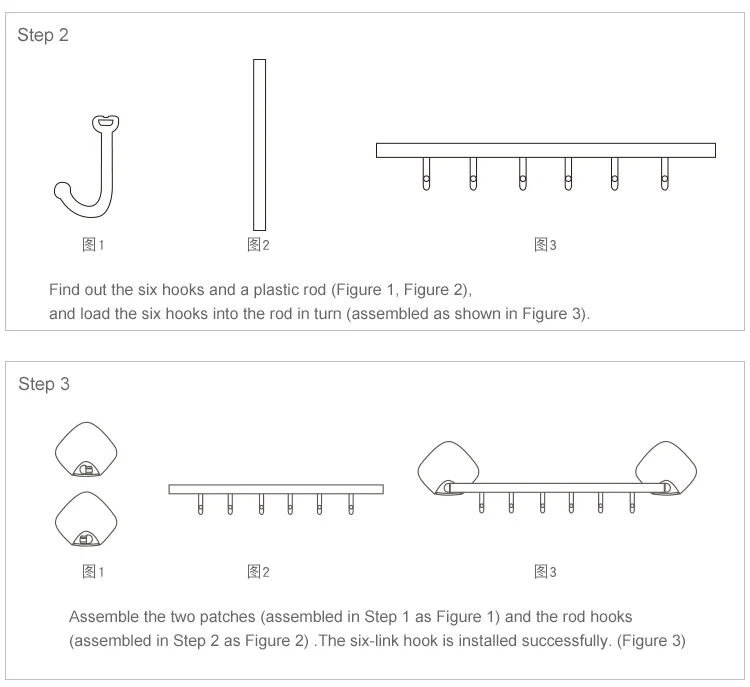 Step 2

图1

图2

图3

Find out the six hooks and a plastic rod (Figure 1, Figure 2), and load the six hooks into the rod in turn (assembled as shown in Figure 3).

Step 3

图1

图2

图3

Assemble the two patches (assembled in Step 1 as Figure 1) and the rod hooks (assembled in Step 2 as Figure 2) .The six-link hook is installed successfully. (Figure 3)