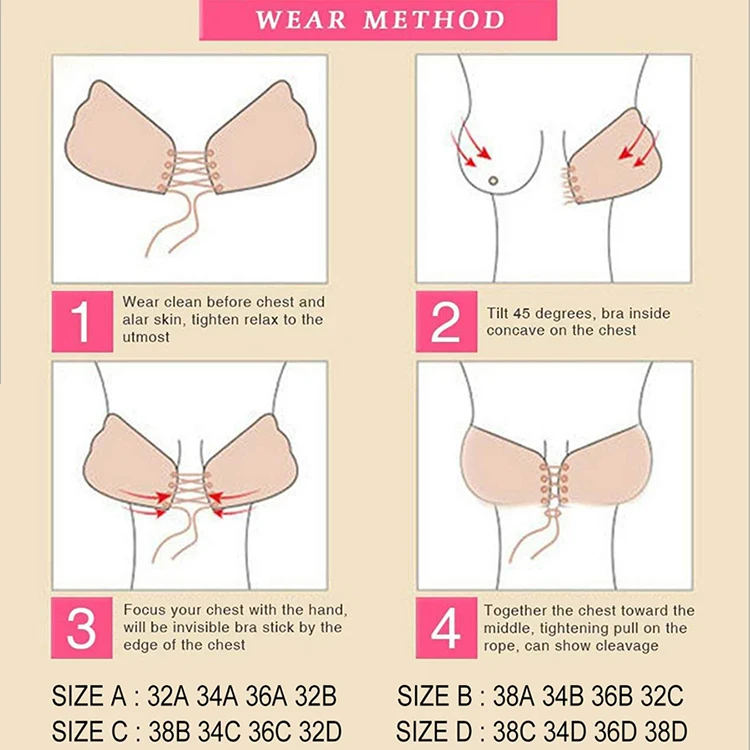 WEAR METHOD

1 Wear clean before chest and alar skin, tighten relax to the utmost

2 Tilt 45 degrees, bra inside concave on the chest

3 Focus your chest with the hand, will be invisible bra stick by the edge of the chest

4 Together the chest toward the middle, tightening pull on the rope, can show cleavage

SIZE A : 32A 34A 36A 32B

SIZE B : 38A 34B 36B 32C

SIZE C : 38B 34C 36C 32D

SIZE D : 38C 34D 36D 38D