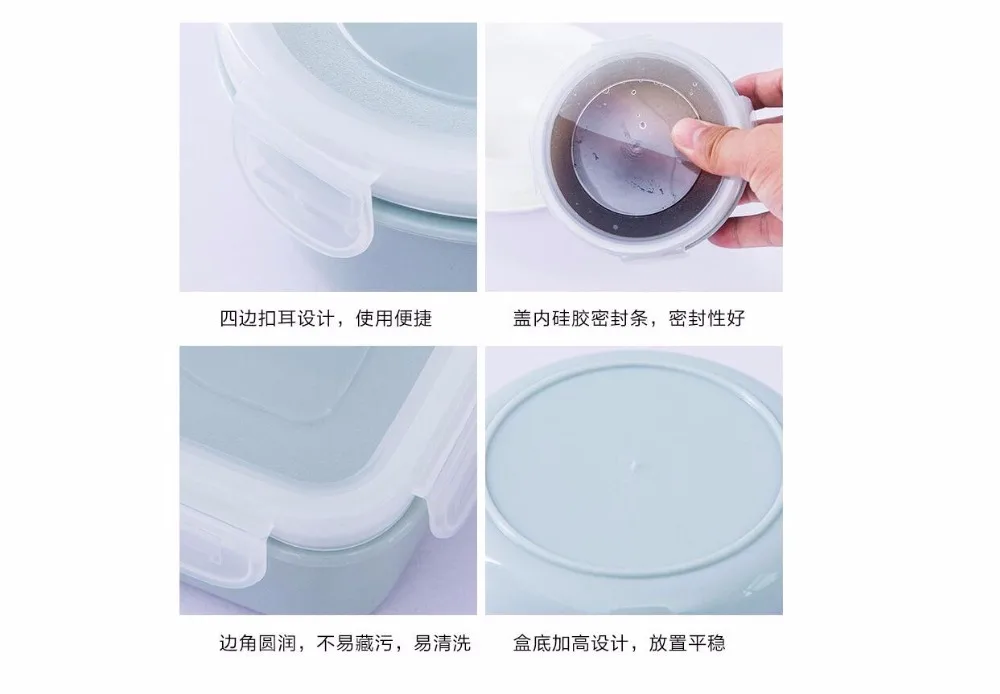 四边扣耳设计，使用便捷

盖内硅胶密封条，密封性好

边角圆润，不易藏污，易清洗

盒底加高设计，放置平稳