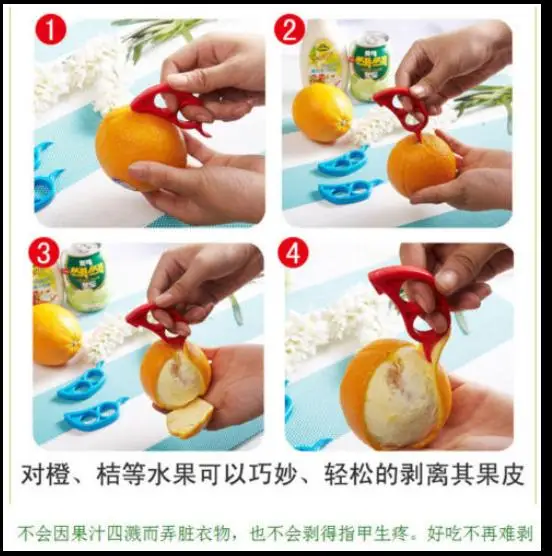 1

2

3

4

对橙、桔等水果可以巧妙、轻松的剥离其果皮

不会因果汁四溅而弄脏衣物，也不会剥得指甲生疼。好吃不再难剥