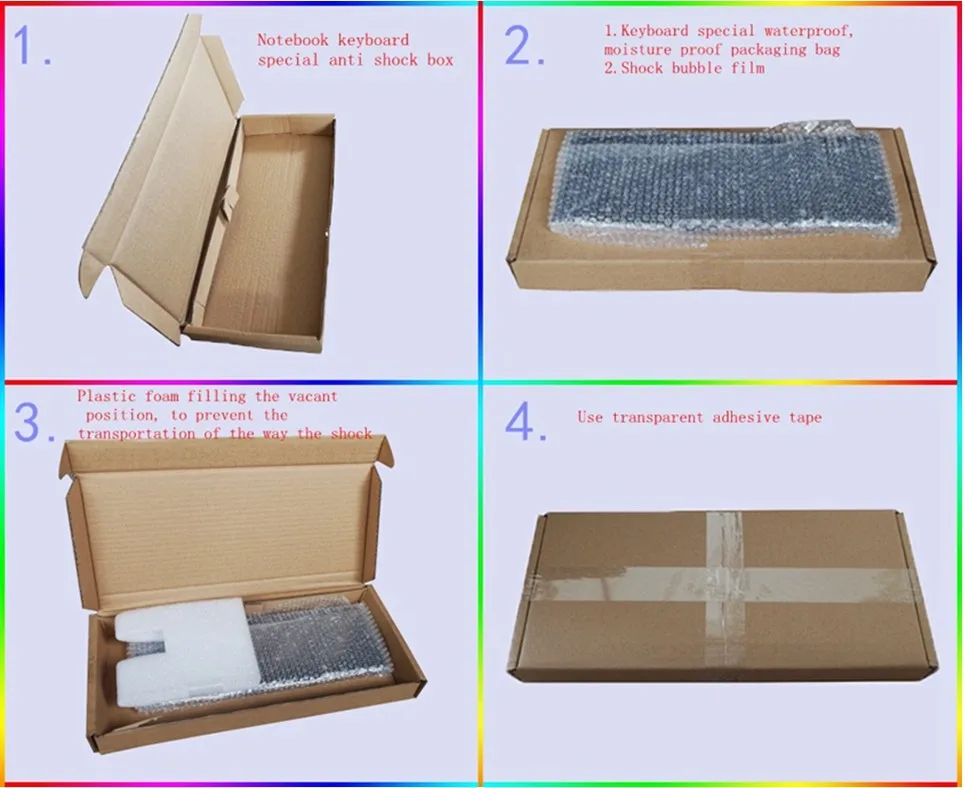 1.

Notebook keyboard special anti shock box

2.

1.Keyboard special waterproof, moisture proof packaging bag
2.Shock bubble film

3.

Plastic foam filling the vacant position, to prevent the transportation of the way the shock

4.

Use transparent adhesive tape