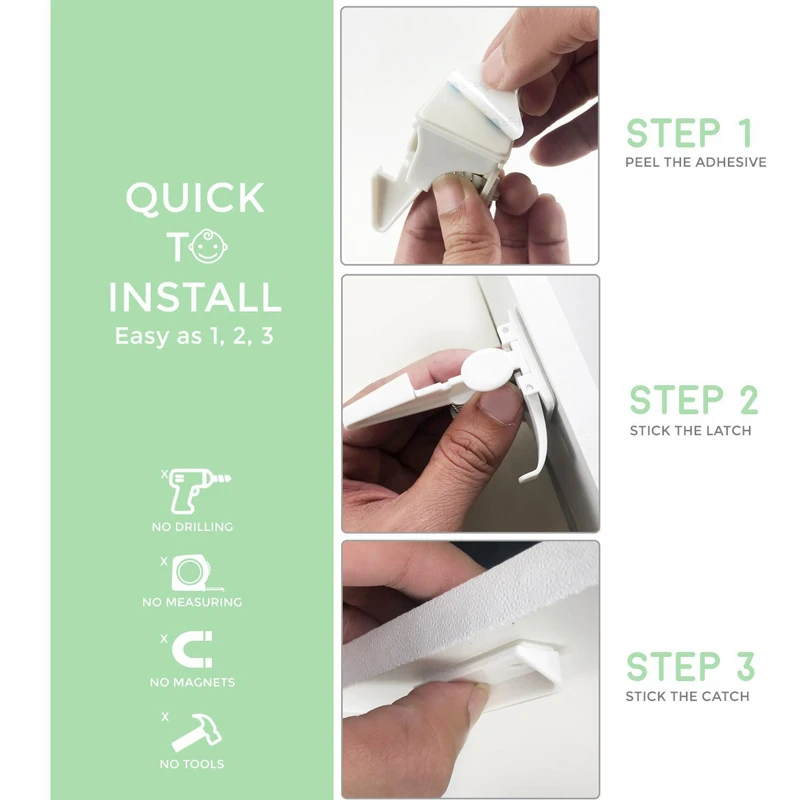 QUICK
TO
INSTALL
Easy as 1, 2, 3

x
NO DRILLING

x
NO MEASURING

x
NO MAGNETS

x
NO TOOLS

STEP 1
PEEL THE ADHESIVE

STEP 2
STICK THE LATCH

STEP 3
STICK THE CATCH