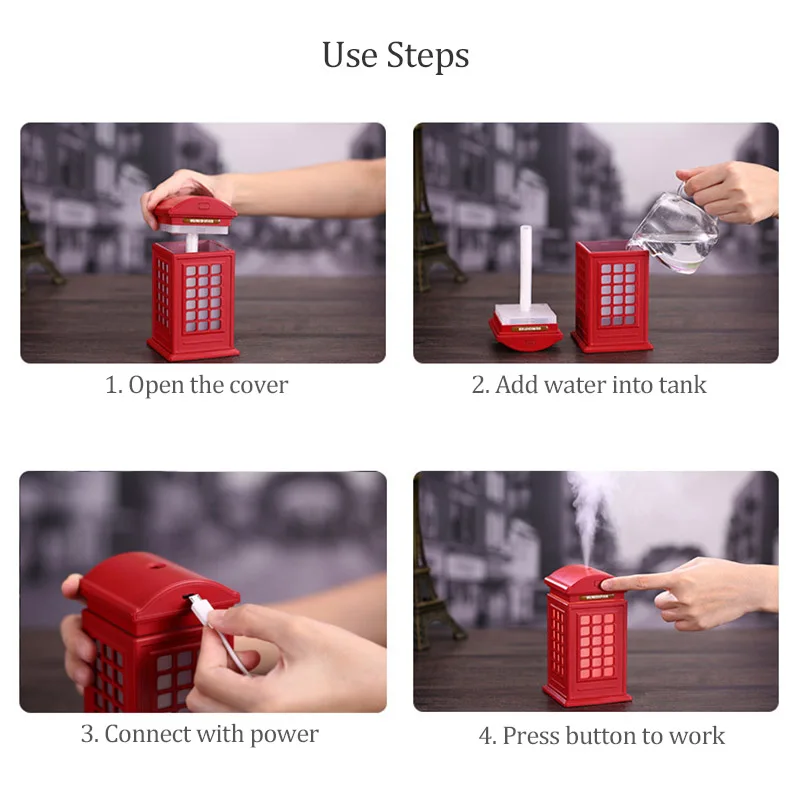 Use Steps

1. Open the cover

2. Add water into tank

3. Connect with power

4. Press button to work