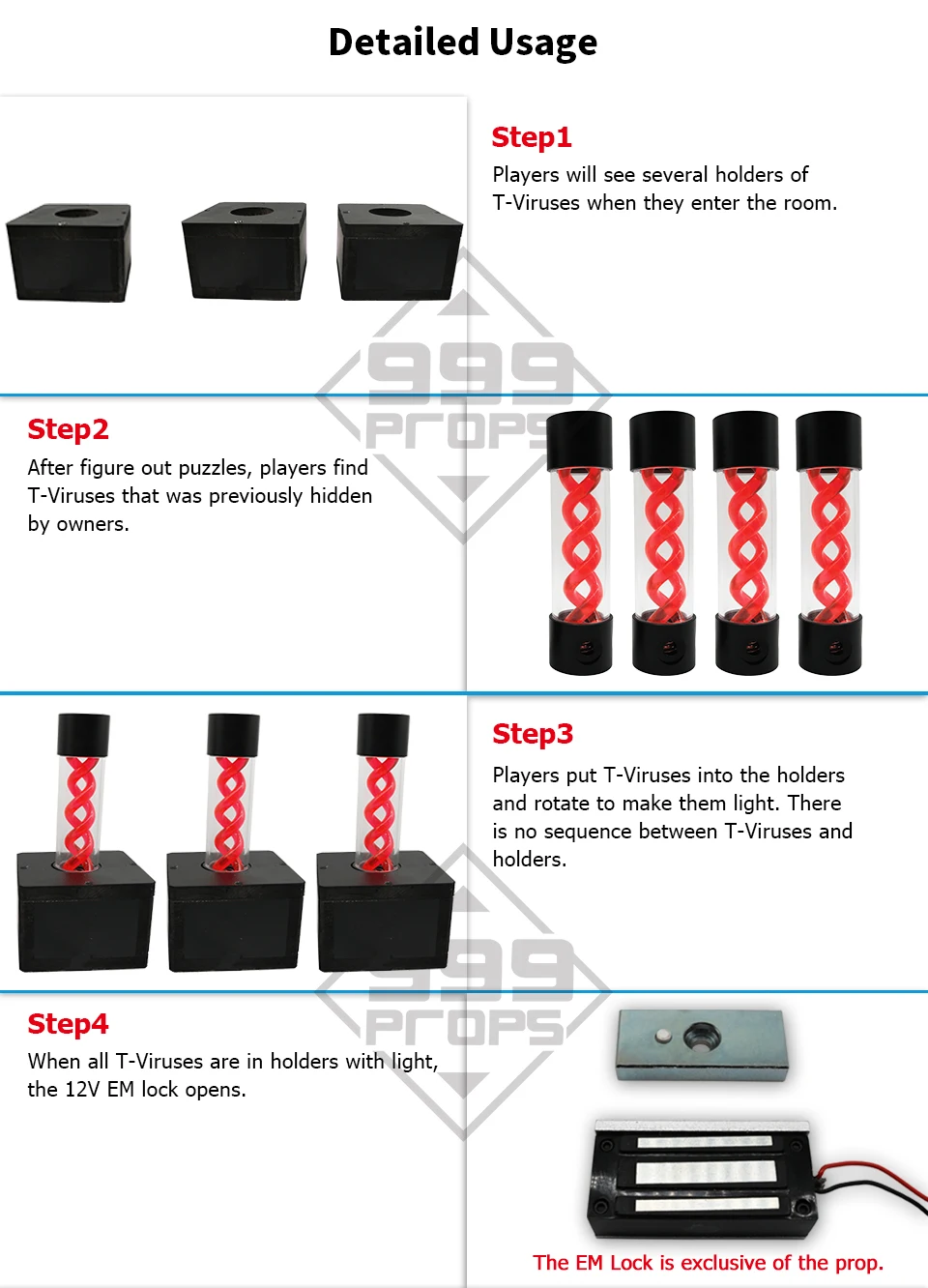 Detailed Usage

Step1

Players will see several holders of T-Viruses when they enter the room.

Step2

After figure out puzzles, players find T-Viruses that was previously hidden by owners.

Step3

Players put T-Viruses into the holders and rotate to make them light. There is no sequence between T-Viruses and holders.

Step4

When all T-Viruses are in holders with light, the 12V EM lock opens.

The EM Lock is exclusive of the prop.

999 PROPS