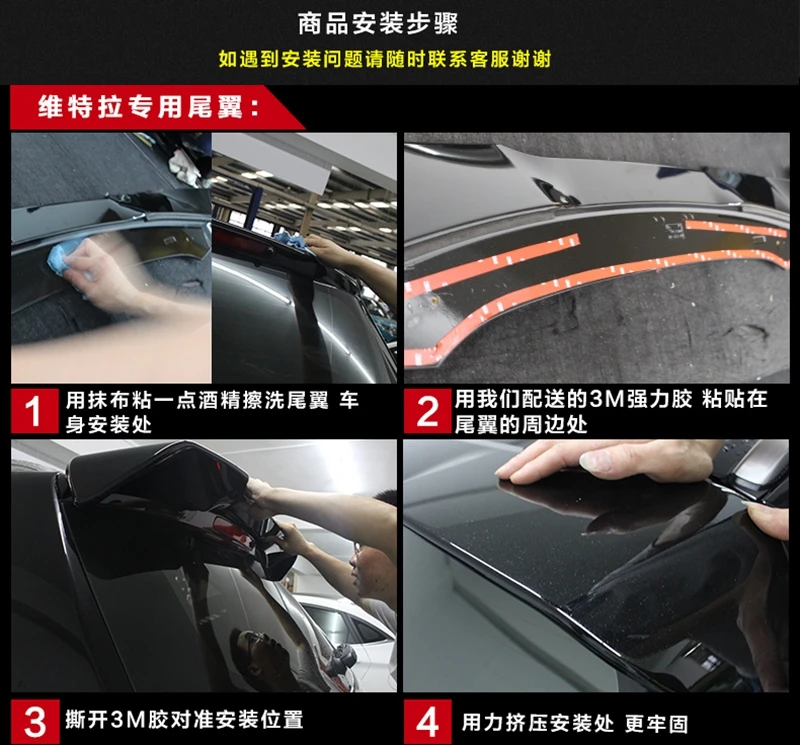 商品安装步骤

如遇到安装问题请随时联系客服谢谢

维特拉专用尾翼：

1 用抹布粘一点酒精擦洗尾翼 车身安装处

2 用我们配送的3M强力胶 粘贴在尾翼的周边处

3 撕开3M胶对准安装位置

4 用力挤压安装处 更牢固