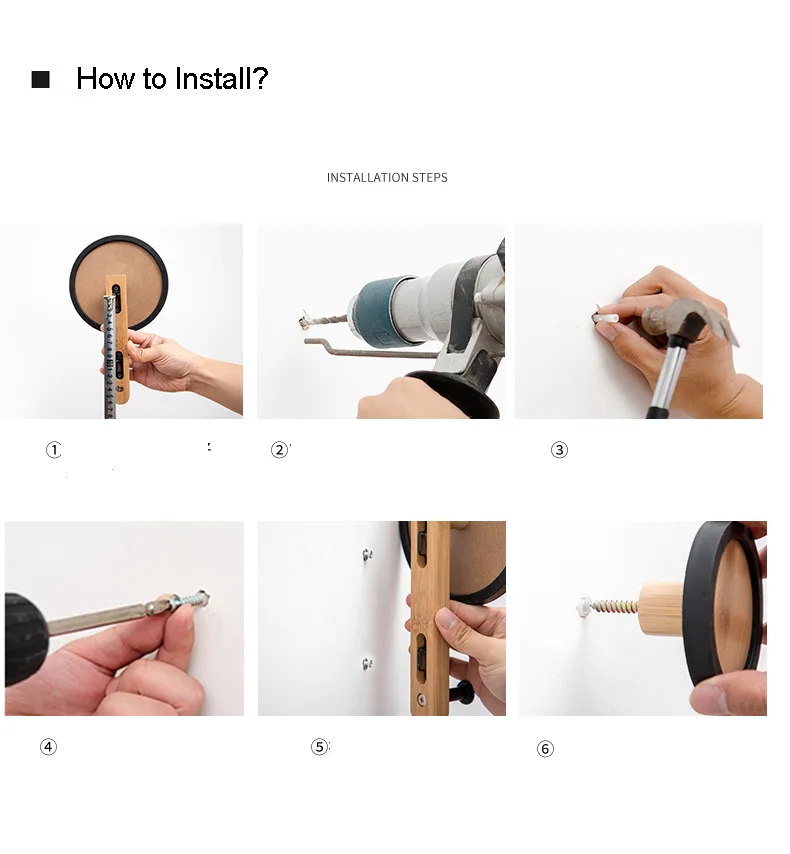 ■ How to Install?

INSTALLATION STEPS

①

②

③

④

⑤

⑥