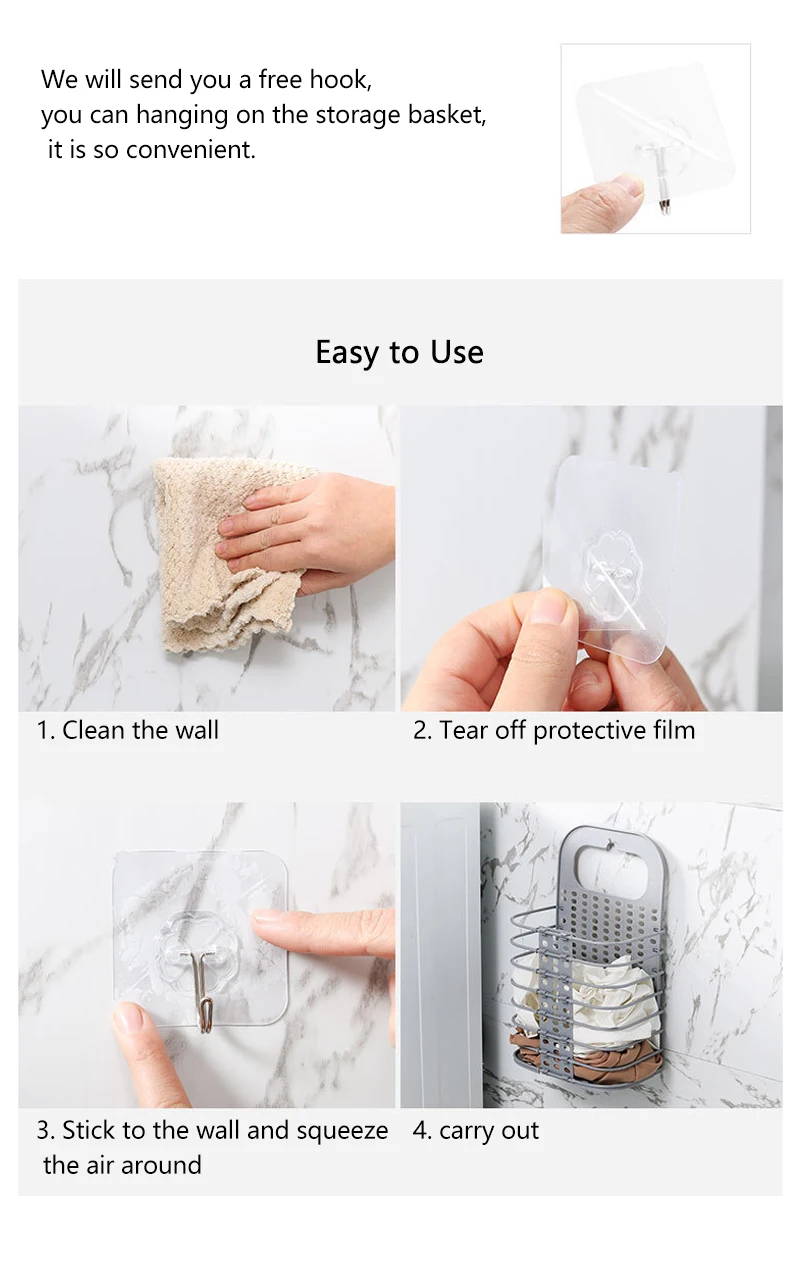 We will send you a free hook, you can hanging on the storage basket, it is so convenient.

Easy to Use

1. Clean the wall

2. Tear off protective film

3. Stick to the wall and squeeze the air around

4. carry out