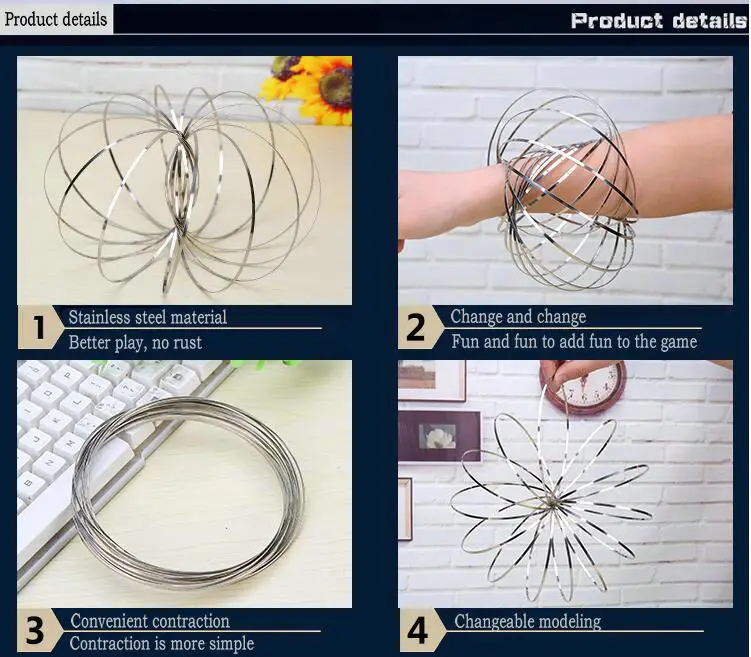 Product details

Product details

1
Stainless steel material
Better play, no rust

2
Change and change
Fun and fun to add fun to the game

3
Convenient contraction
Contraction is more simple

4
Changeable modeling