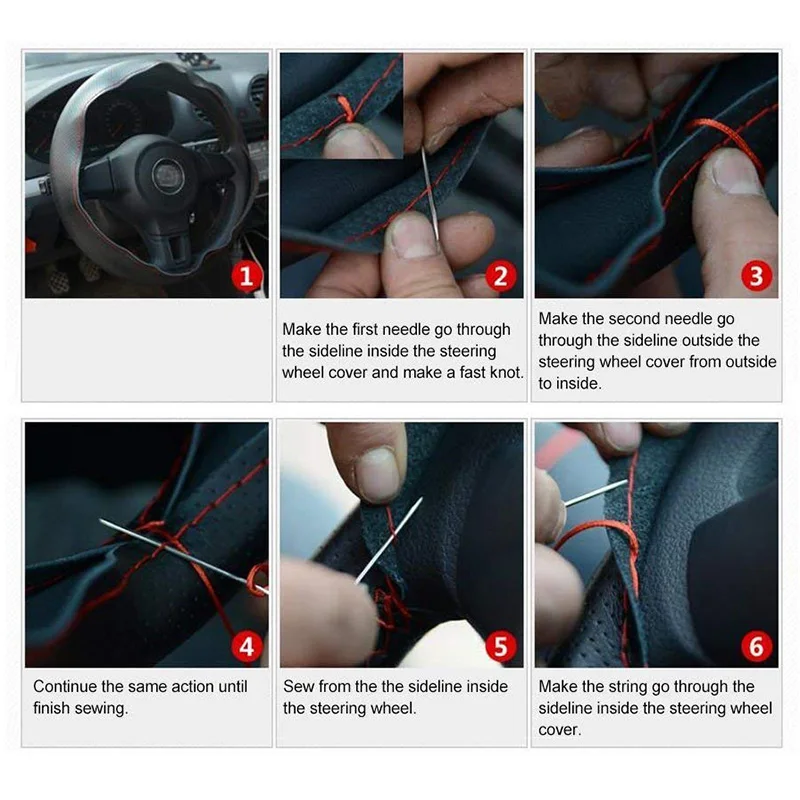 1

2

Make the first needle go through the sideline inside the steering wheel cover and make a fast knot.

3

Make the second needle go through the sideline outside the steering wheel cover from outside to inside.

4

Continue the same action until finish sewing.

5

Sew from the the sideline inside the steering wheel.

6

Make the string go through the sideline inside the steering wheel cover.