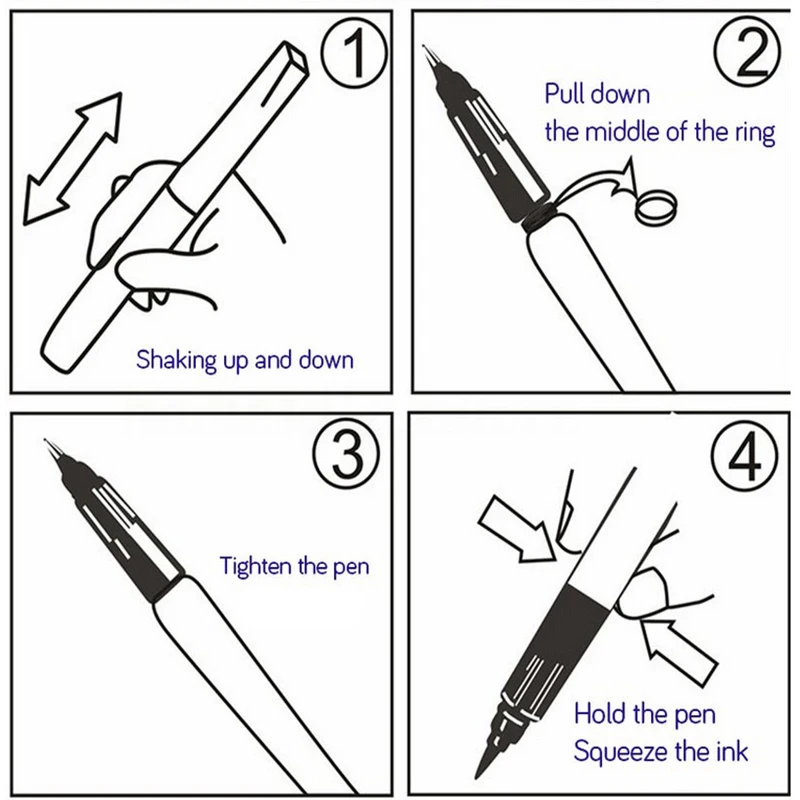 1

Shaking up and down

2

Pull down
the middle of the ring

3

Tighten the pen

4

Hold the pen
Squeeze the ink