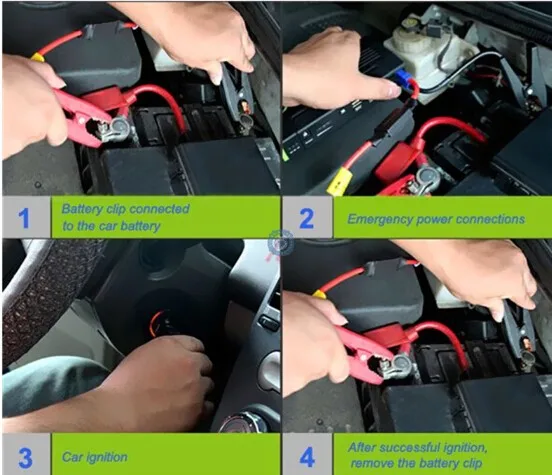 1 Battery clip connected to the car battery

2 Emergency power connections

3 Car ignition

4 After successful ignition, remove the battery clip