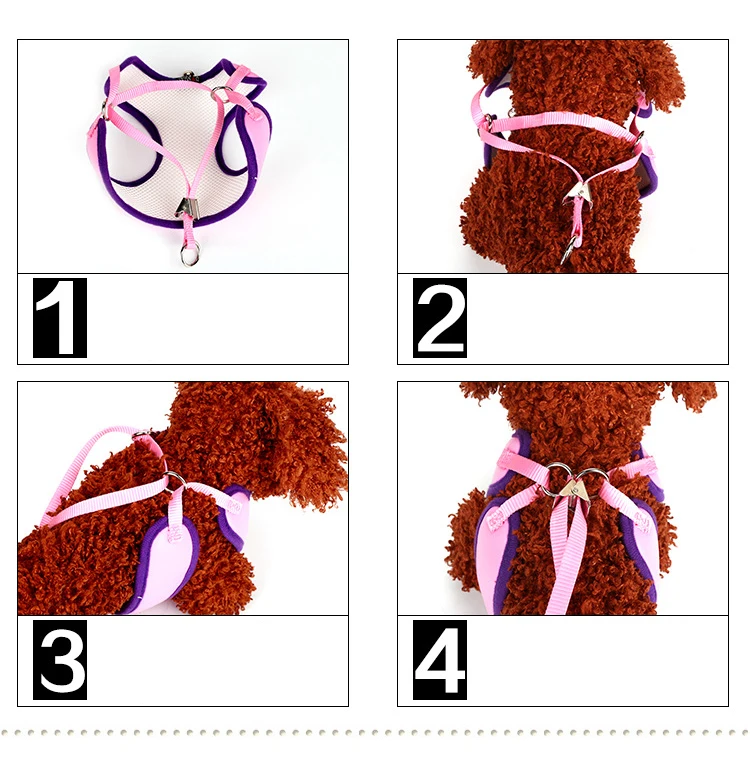 1

2

3

4