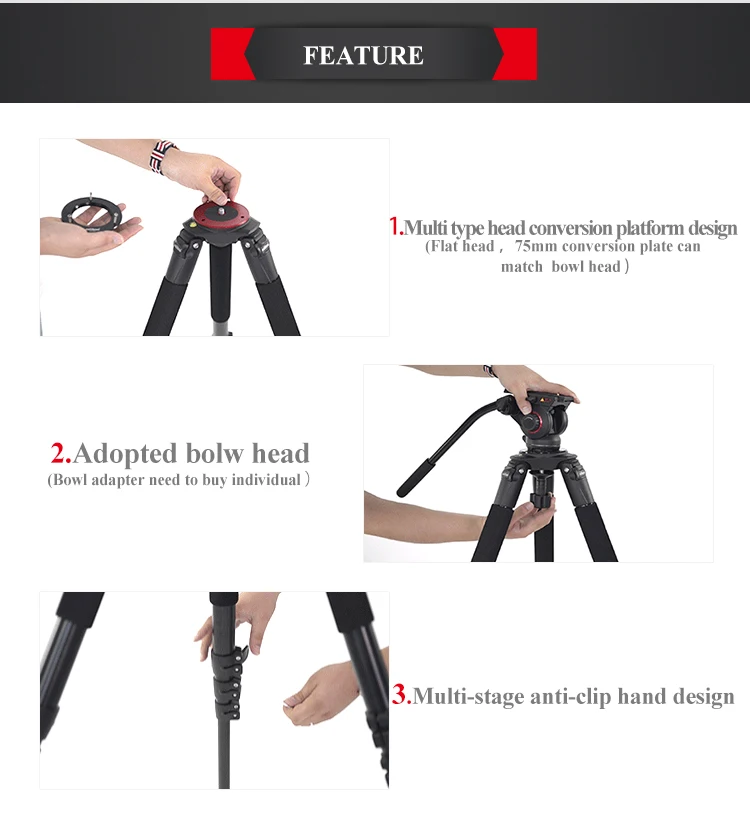 FEATURE

1.Multi type head conversion platform design
(Flat head， 75mm conversion plate can match bowl head）

2.Adopted bolw head
(Bowl adapter need to buy individual）

3.Multi-stage anti-clip hand design