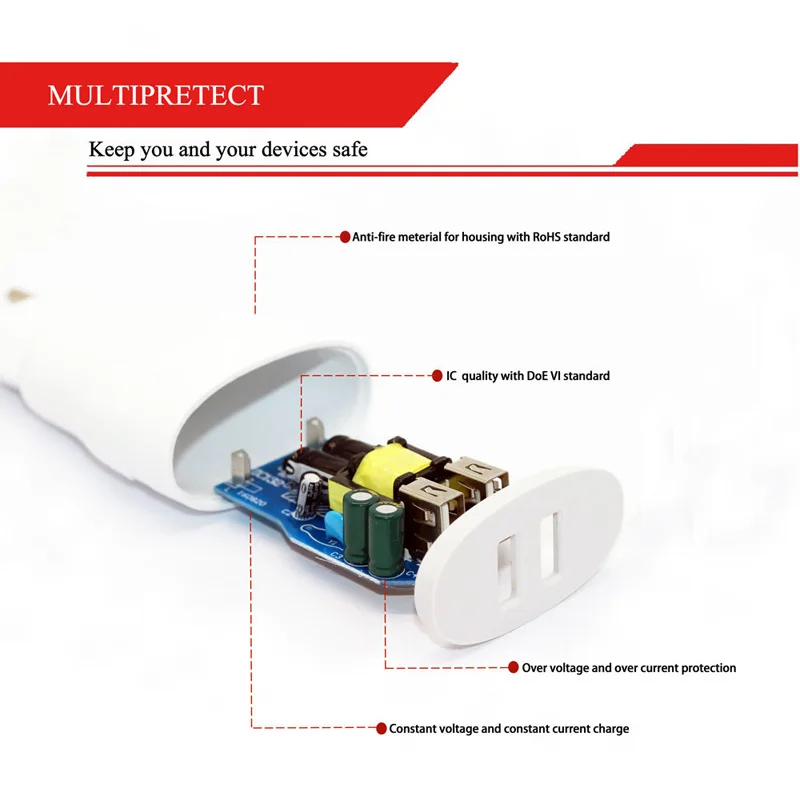 MULTIPRETECT

Keep you and your devices safe

Anti-fire meterial for housing with RoHS standard

IC quality with DoE VI standard

Over voltage and over current protection

Constant voltage and constant current charge