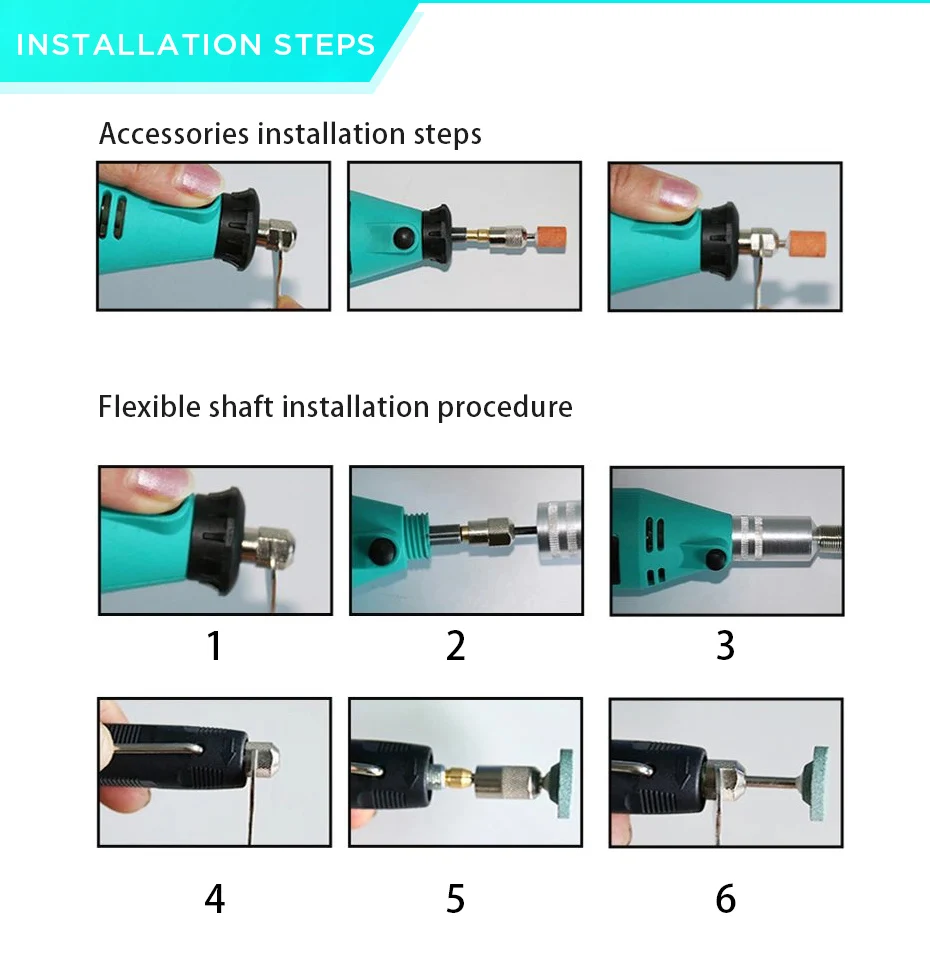 INSTALLATION STEPS

Accessories installation steps

Flexible shaft installation procedure

1

2

3

4

5

6