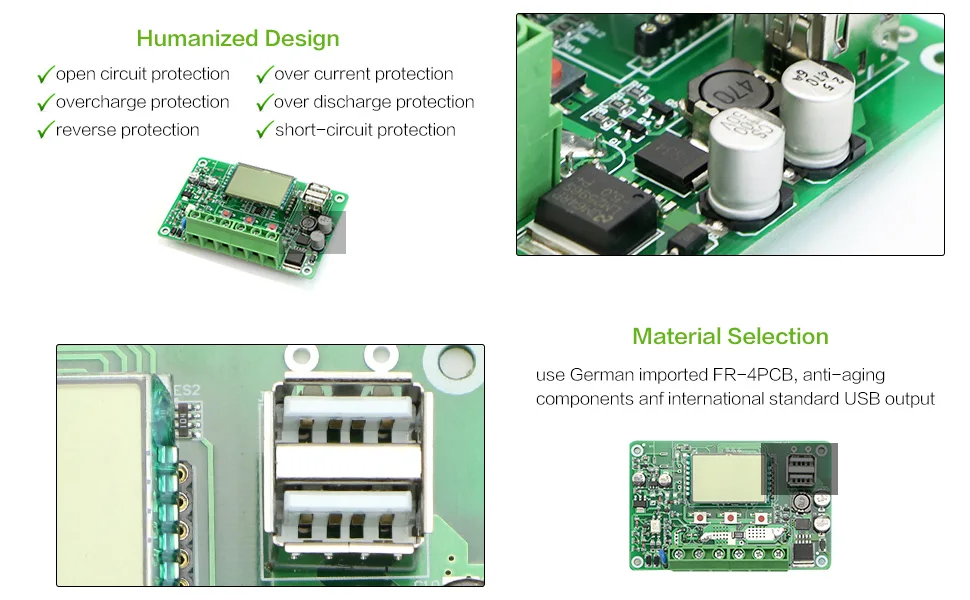 Humanized Design

✓open circuit protection
✓overcharge protection
✓reverse protection

✓over current protection
✓over discharge protection
✓short-circuit protection

470

ES2

Material Selection

use German imported FR-4PCB, anti-aging components anf international standard USB output