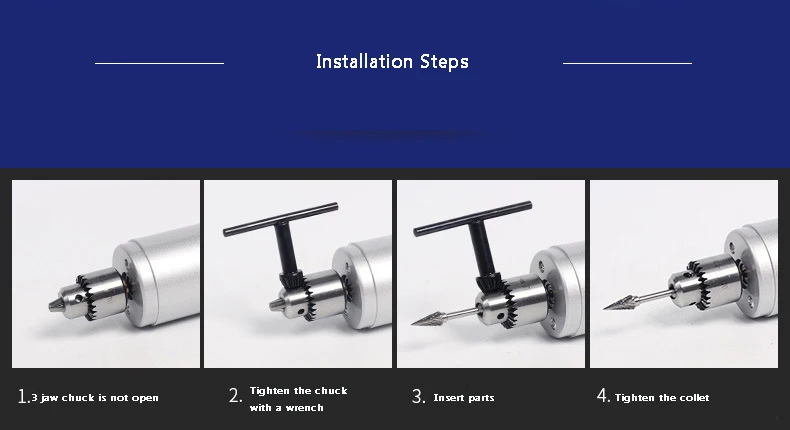 Installation Steps

1. 3 jaw chuck is not open

2. Tighten the chuck with a wrench

3. Insert parts

4. Tighten the collet