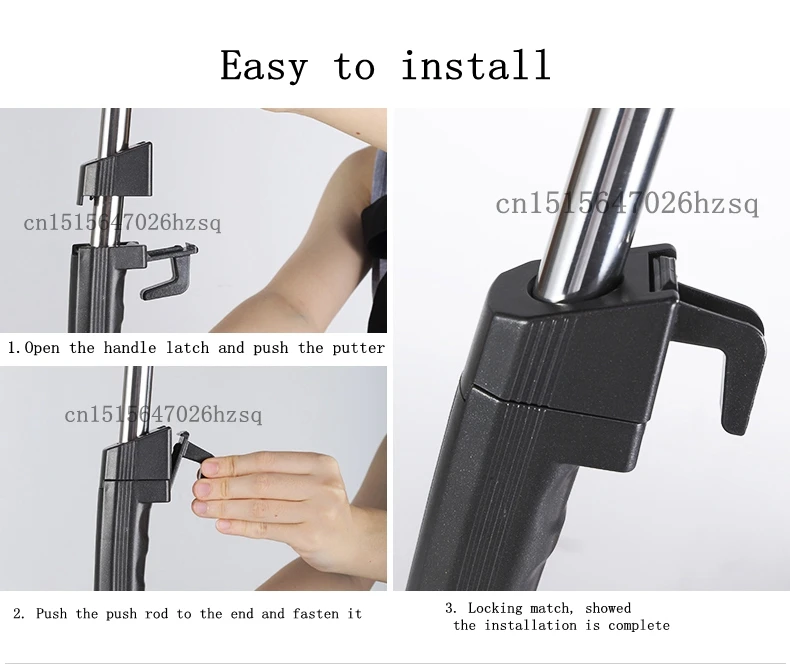 Easy to install

cn1515647026hzsq

1.Open the handle latch and push the putter

cn1515647026hzsq

2. Push the push rod to the end and fasten it

cn1515647026hzsq

3. Locking match, showed the installation is complete