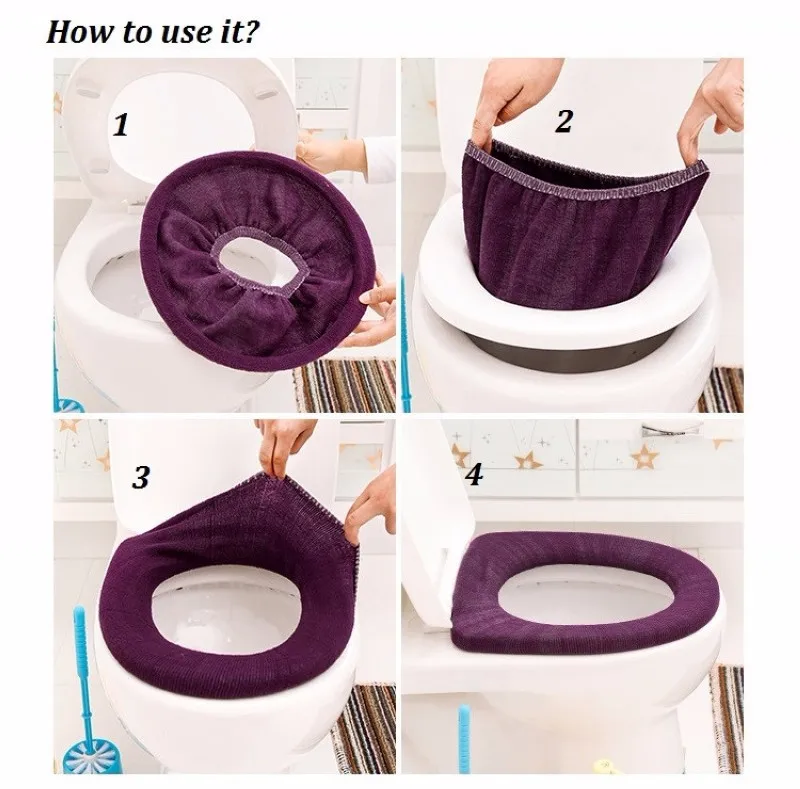 How to use it?

1

2

3

4