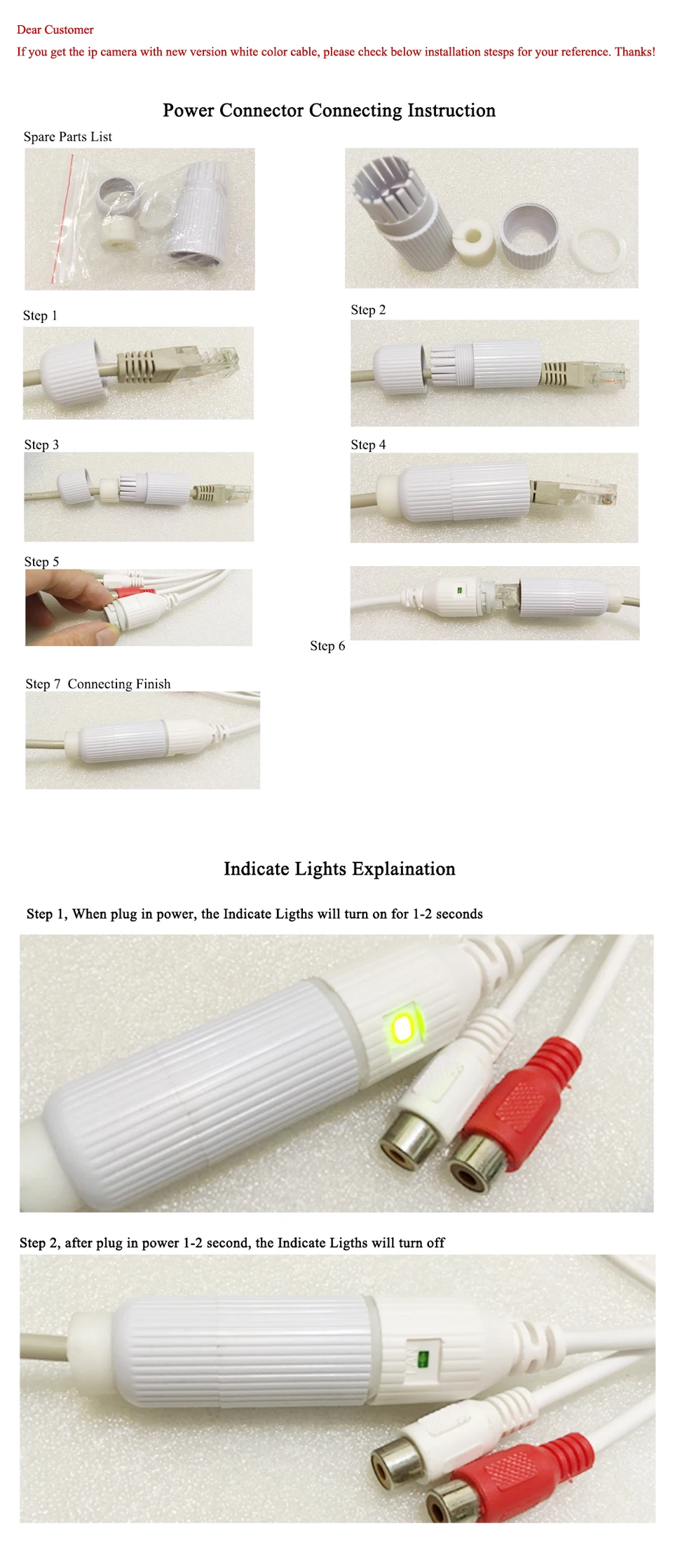 Dear Customer
If you get the ip camera with new version white color cable, please check below installation stesps for your reference. Thanks!

Power Connector Connecting Instruction

Spare Parts List

Step 1

Step 2

Step 3

Step 4

Step 5

Step 6

Step 7 Connecting Finish

Indicate Lights Explaination

Step 1, When plug in power, the Indicate Ligths will turn on for 1-2 seconds

Step 2, after plug in power 1-2 second, the Indicate Ligths will turn off