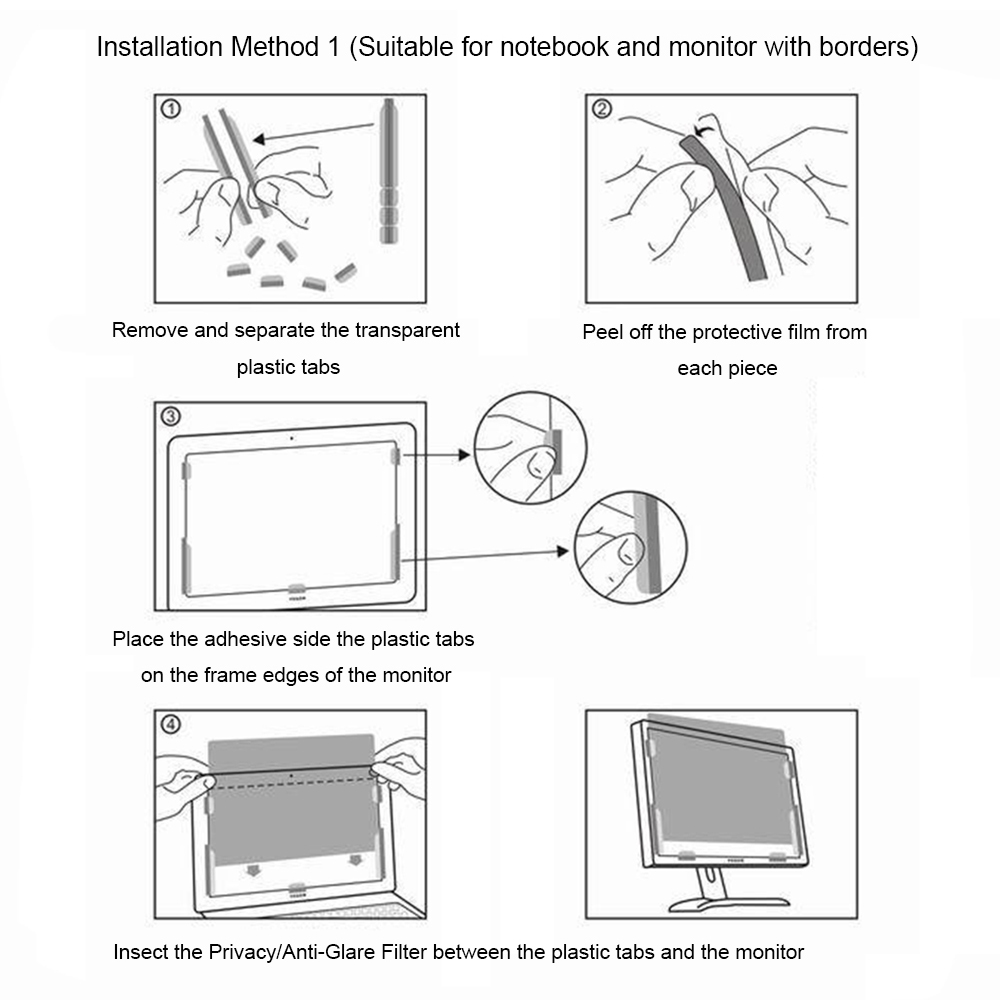 Installation Method 1 (Suitable for notebook and monitor with borders)

①

Remove and separate the transparent plastic tabs

②

Peel off the protective film from each piece

③

Place the adhesive side the plastic tabs on the frame edges of the monitor

④

Insect the Privacy/Anti-Glare Filter between the plastic tabs and the monitor