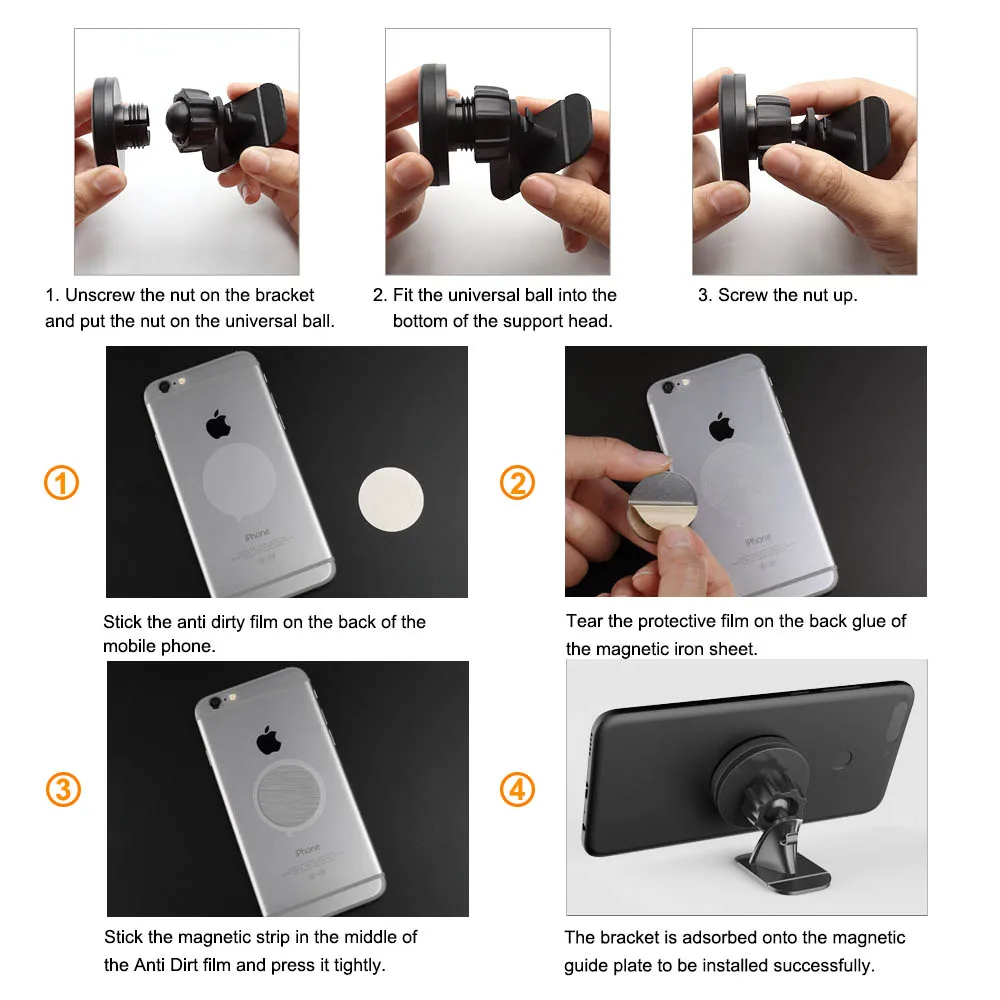 1. Unscrew the nut on the bracket and put the nut on the universal ball.

2. Fit the universal ball into the bottom of the support head.

3. Screw the nut up.

①

iPhone

Stick the anti dirty film on the back of the mobile phone.

②

iPhone

Tear the protective film on the back glue of the magnetic iron sheet.

③

iPhone

Stick the magnetic strip in the middle of the Anti Dirt film and press it tightly.

④

The bracket is adsorbed onto the magnetic guide plate to be installed successfully.