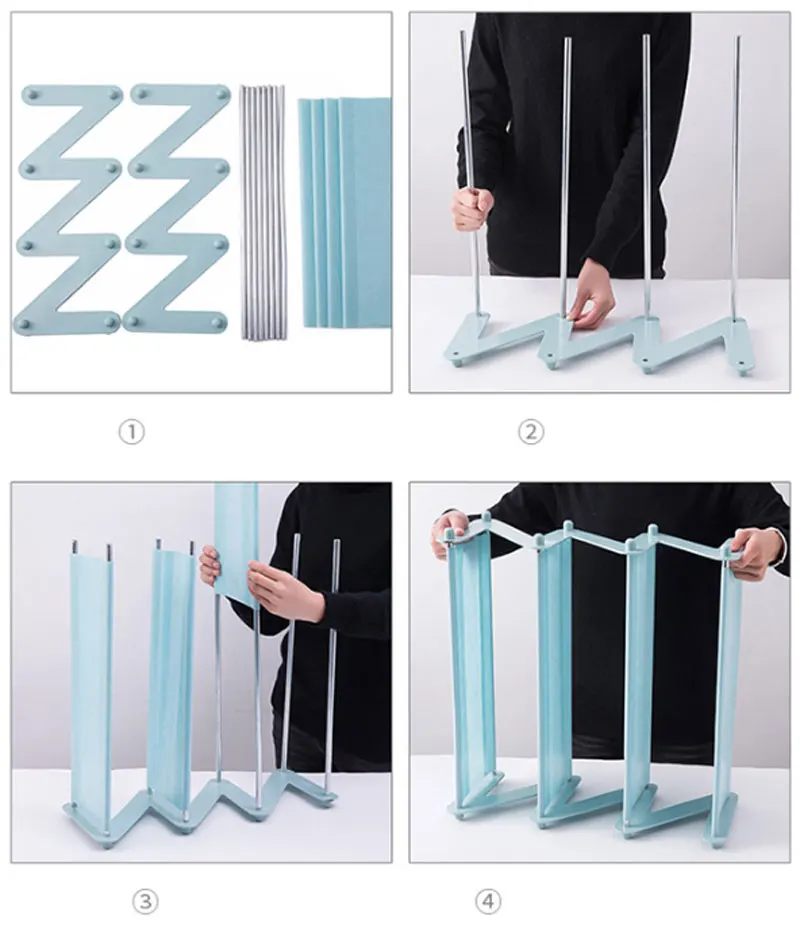 ①

②

③

④