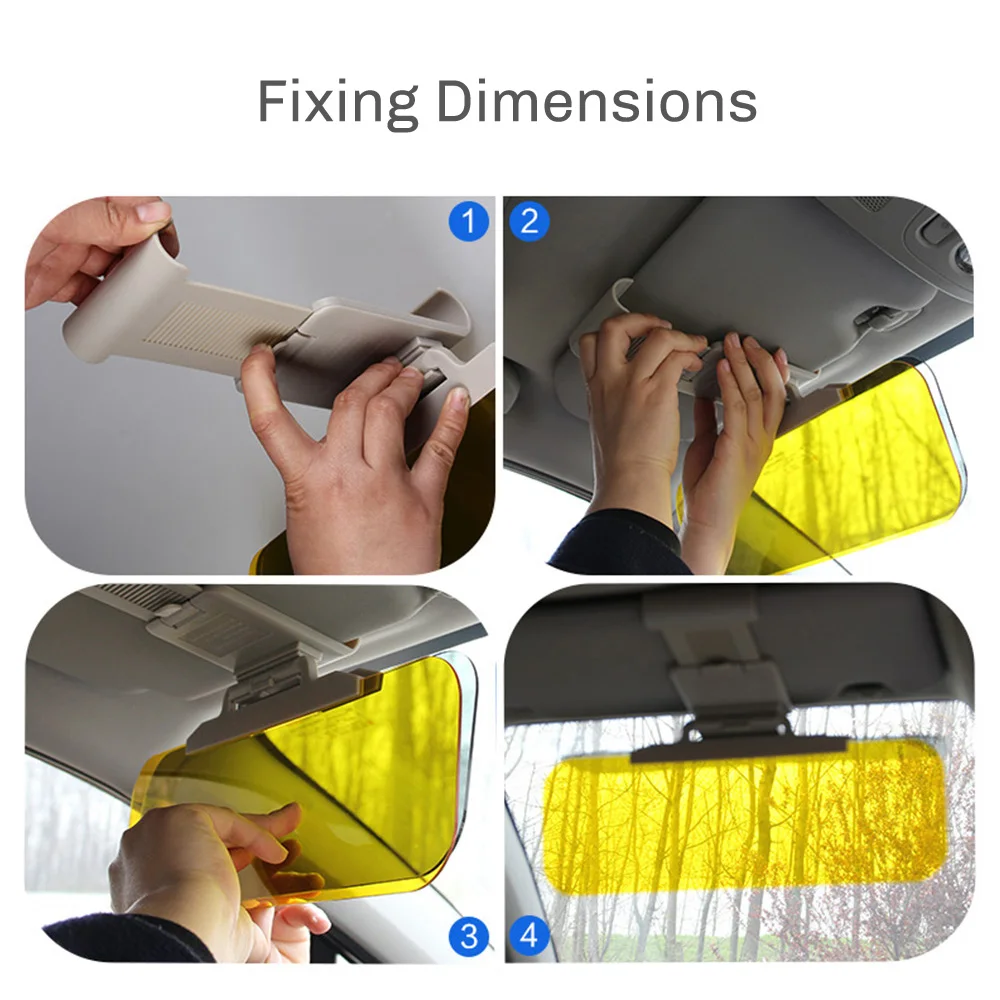 Fixing Dimensions

1

2

3

4