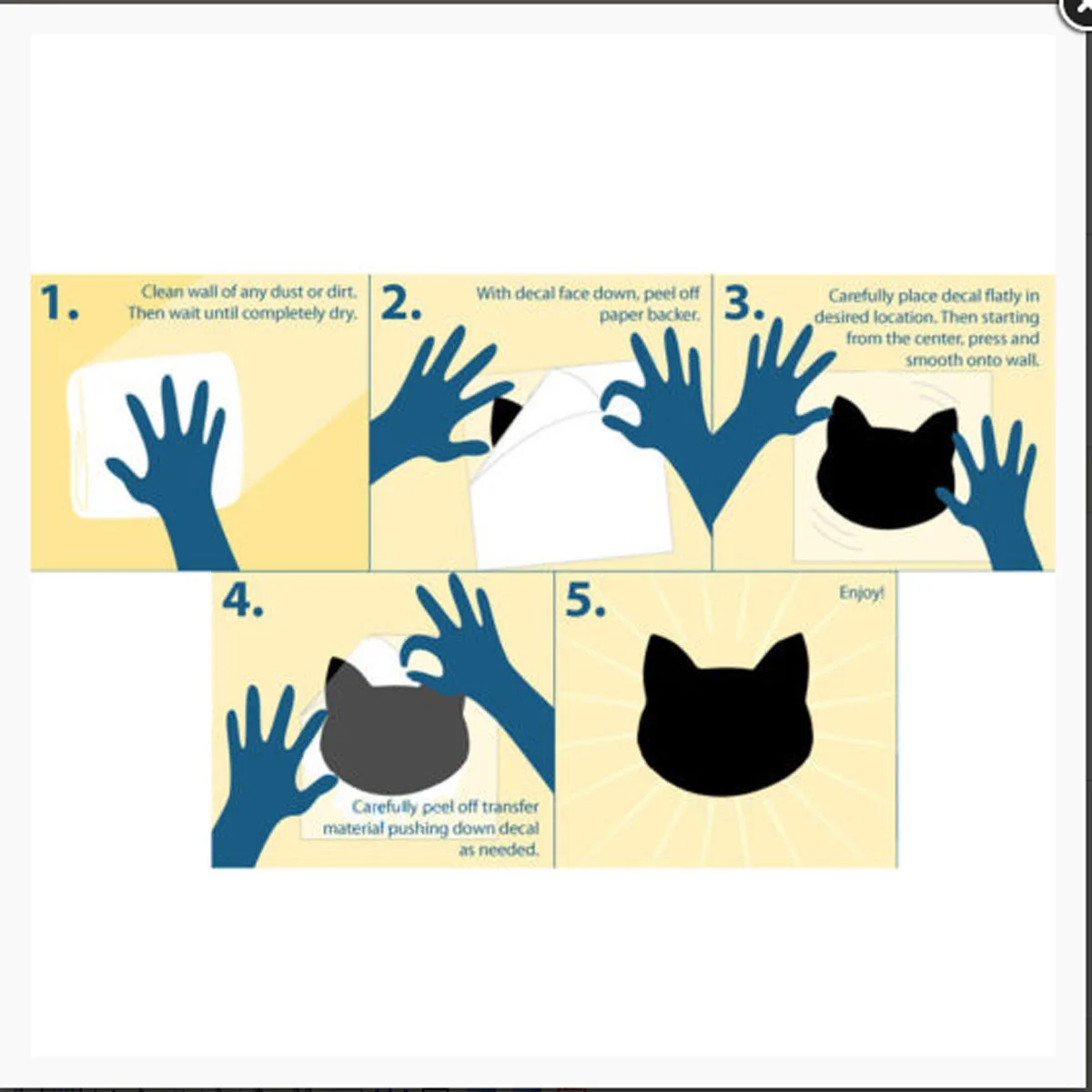 1.

Clean wall of any dust or dirt. Then wait until completely dry.

2.

With decal face down, peel off paper backer.

3.

Carefully place decal flatly in desired location. Then starting from the center, press and smooth onto wall.

4.

Carefully peel off transfer material pushing down decal as needed.

5.

Enjoy!