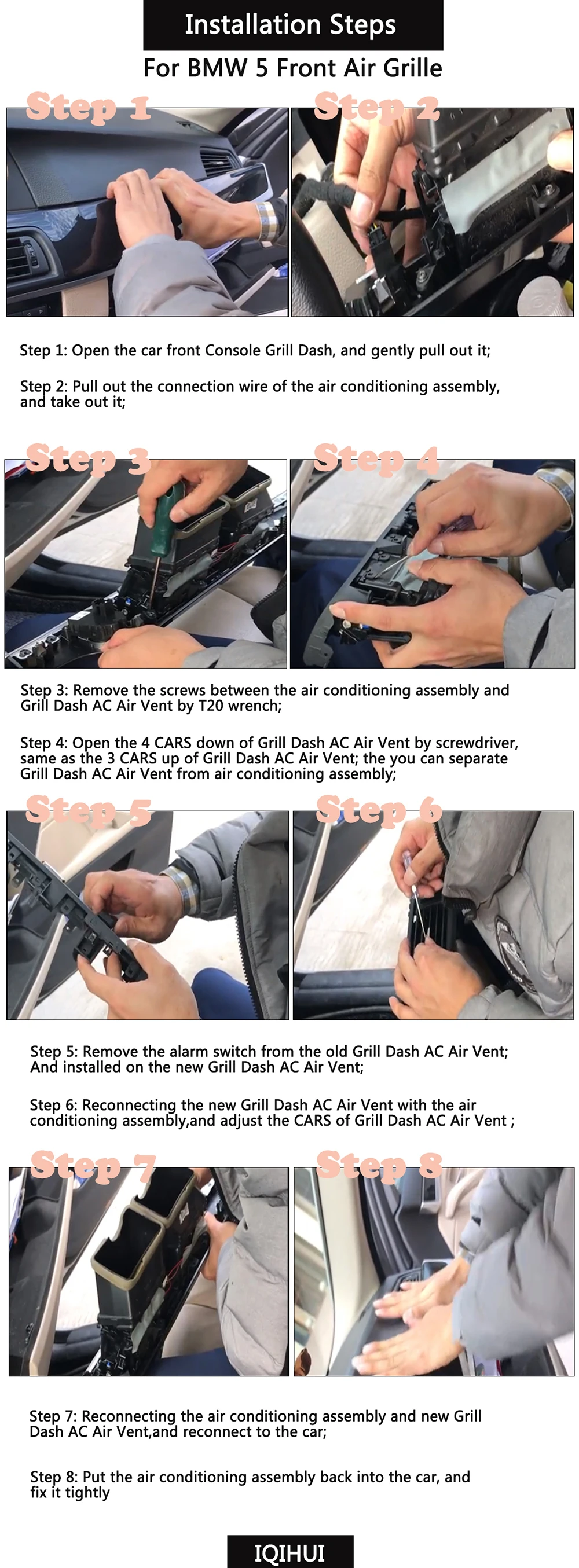 Installation Steps
For BMW 5 Front Air Grille

Step 1

Step 2

Step 1: Open the car front Console Grill Dash, and gently pull out it;

Step 2: Pull out the connection wire of the air conditioning assembly, and take out it;

Step 3

Step 4

Step 3: Remove the screws between the air conditioning assembly and Grill Dash AC Air Vent by T20 wrench;

Step 4: Open the 4 CARS down of Grill Dash AC Air Vent by screwdriver, same as the 3 CARS up of Grill Dash AC Air Vent; the you can separate Grill Dash AC Air Vent from air conditioning assembly;

Step 5

Step 6

Step 5: Remove the alarm switch from the old Grill Dash AC Air Vent; And installed on the new Grill Dash AC Air Vent;

Step 6: Reconnecting the new Grill Dash AC Air Vent with the air conditioning assembly,and adjust the CARS of Grill Dash AC Air Vent ;

Step 7

Step 8

Step 7: Reconnecting the air conditioning assembly and new Grill Dash AC Air Vent,and reconnect to the car;

Step 8: Put the air conditioning assembly back into the car, and fix it tightly

IQIHUI