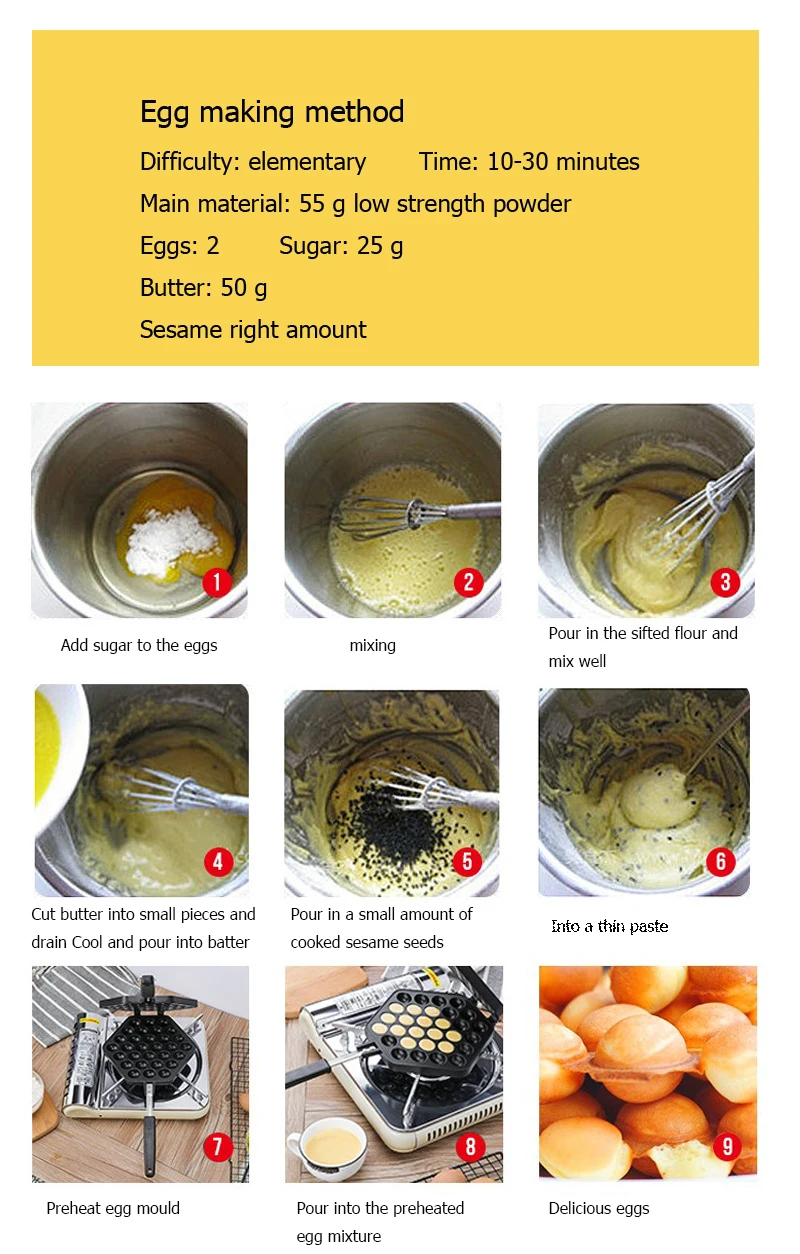 Egg making method

Difficulty: elementary Time: 10-30 minutes

Main material: 55 g low strength powder

Eggs: 2 Sugar: 25 g

Butter: 50 g

Sesame right amount

1

Add sugar to the eggs

2

mixing

3

Pour in the sifted flour and mix well

4

Cut butter into small pieces and drain Cool and pour into batter

5

Pour in a small amount of cooked sesame seeds

6

Into a thin paste

7

Preheat egg mould

8

Pour into the preheated egg mixture

9

Delicious eggs