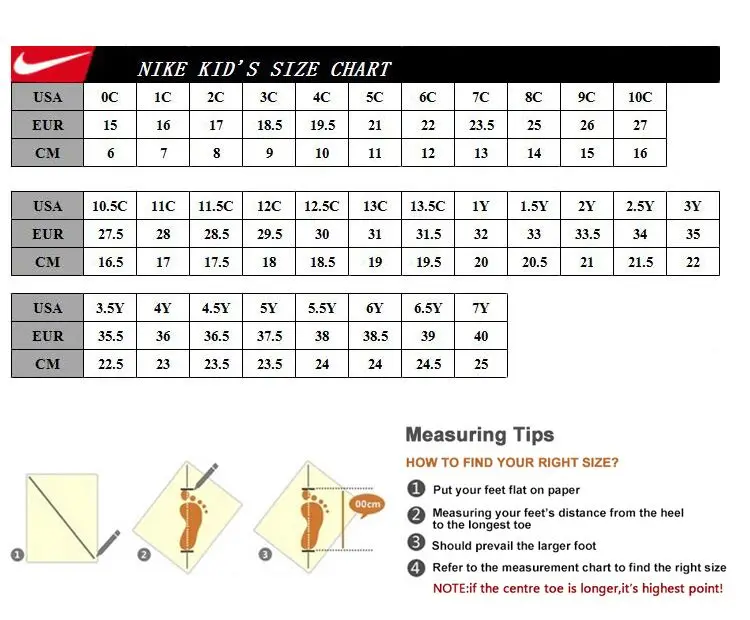 NIKE KID'S SIZE CHART

| USA | 0C | 1C | 2C | 3C | 4C | 5C | 6C | 7C | 8C | 9C | 10C |
|---|---|---|---|---|---|---|---|---|---|---|---|
| EUR | 15 | 16 | 17 | 18.5 | 19.5 | 21 | 22 | 23.5 | 25 | 26 | 27 |
| CM | 6 | 7 | 8 | 9 | 10 | 11 | 12 | 13 | 14 | 15 | 16 |

| USA | 10.5C | 11C | 11.5C | 12C | 12.5C | 13C | 13.5C | 1Y | 1.5Y | 2Y | 2.5Y | 3Y |
|---|---|---|---|---|---|---|---|---|---|---|---|---|
| EUR | 27.5 | 28 | 28.5 | 29.5 | 30 | 31 | 31.5 | 32 | 33 | 33.5 | 34 | 35 |
| CM | 16.5 | 17 | 17.5 | 18 | 18.5 | 19 | 19.5 | 20 | 20.5 | 21 | 21.5 | 22 |

| USA | 3.5Y | 4Y | 4.5Y | 5Y | 5.5Y | 6Y | 6.5Y | 7Y |
|---|---|---|---|---|---|---|---|---|
| EUR | 35.5 | 36 | 36.5 | 37.5 | 38 | 38.5 | 39 | 40 |
| CM | 22.5 | 23 | 23.5 | 23.5 | 24 | 24 | 24.5 | 25 |

1 2 3 00cm

Measuring Tips
HOW TO FIND YOUR RIGHT SIZE?
1 Put your feet flat on paper
2 Measuring your feet's distance from the heel to the longest toe
3 Should prevail the larger foot
4 Refer to the measurement chart to find the right size
NOTE:if the centre toe is longer,it's highest point!