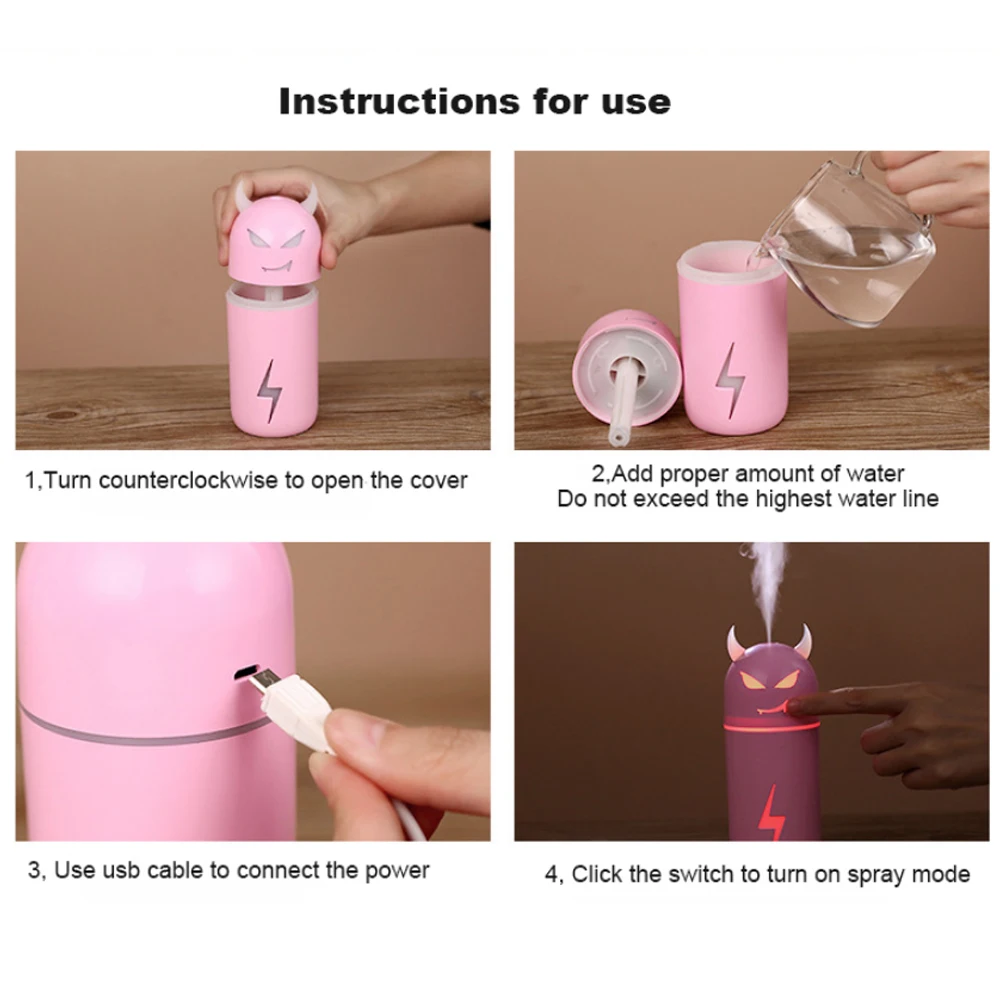 Instructions for use

1,Turn counterclockwise to open the cover

2,Add proper amount of water
Do not exceed the highest water line

3, Use usb cable to connect the power

4, Click the switch to turn on spray mode