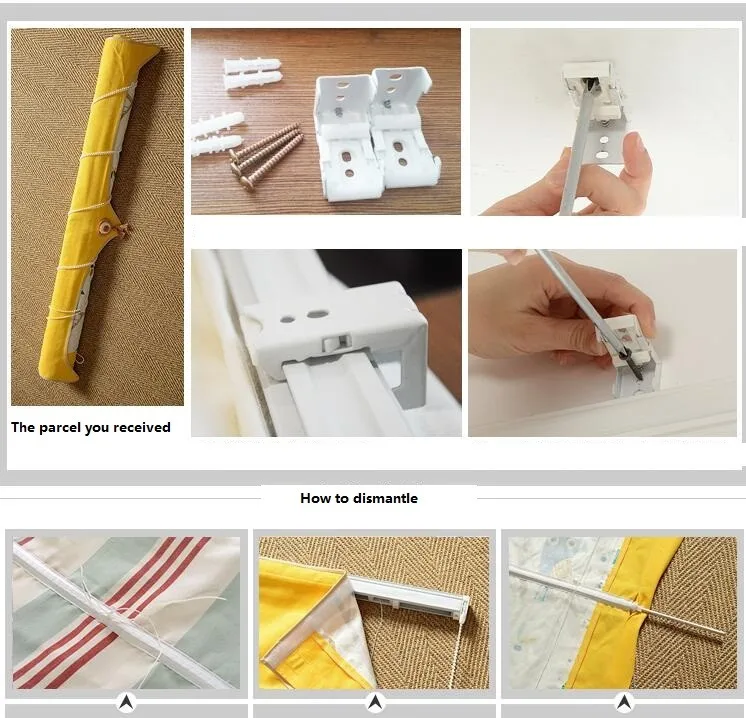 The parcel you received

How to dismantle