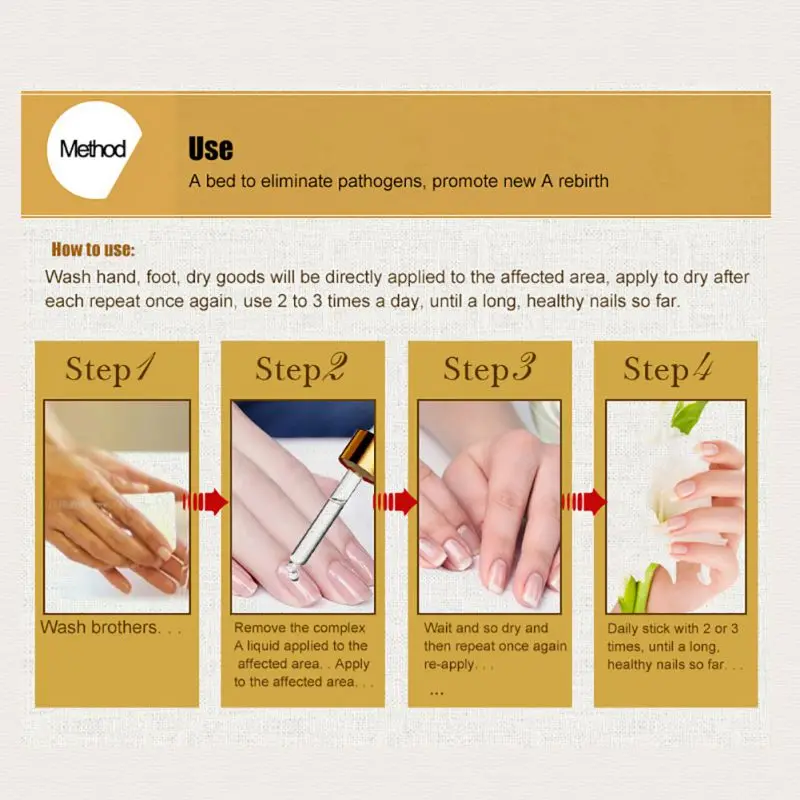 Method

Use

A bed to eliminate pathogens, promote new A rebirth

How to use:

Wash hand, foot, dry goods will be directly applied to the affected area, apply to dry after each repeat once again, use 2 to 3 times a day, until a long, healthy nails so far.

Step1

Wash brothers. . .

Step2

Remove the complex A liquid applied to the affected area. . Apply to the affected area. . .

Step3

Wait and so dry and then repeat once again re-apply. . .

...

Step4

Daily stick with 2 or 3 times, until a long, healthy nails so far. . .