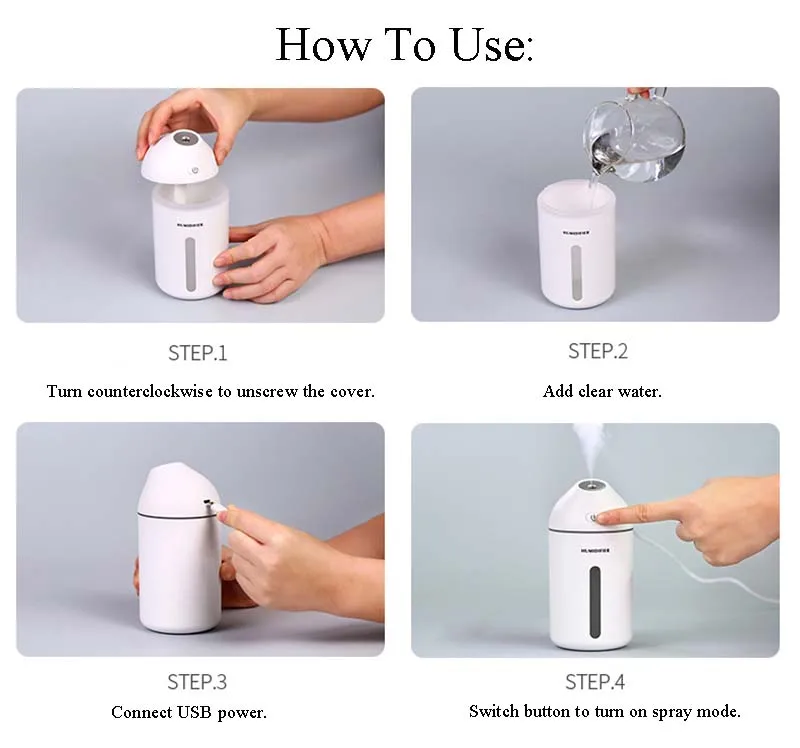 How To Use:

HUMIDIFIER

STEP.1
Turn counterclockwise to unscrew the cover.

HUMIDIFIER

STEP.2
Add clear water.

STEP.3
Connect USB power.

HUMIDIFIER

STEP.4
Switch button to turn on spray mode.