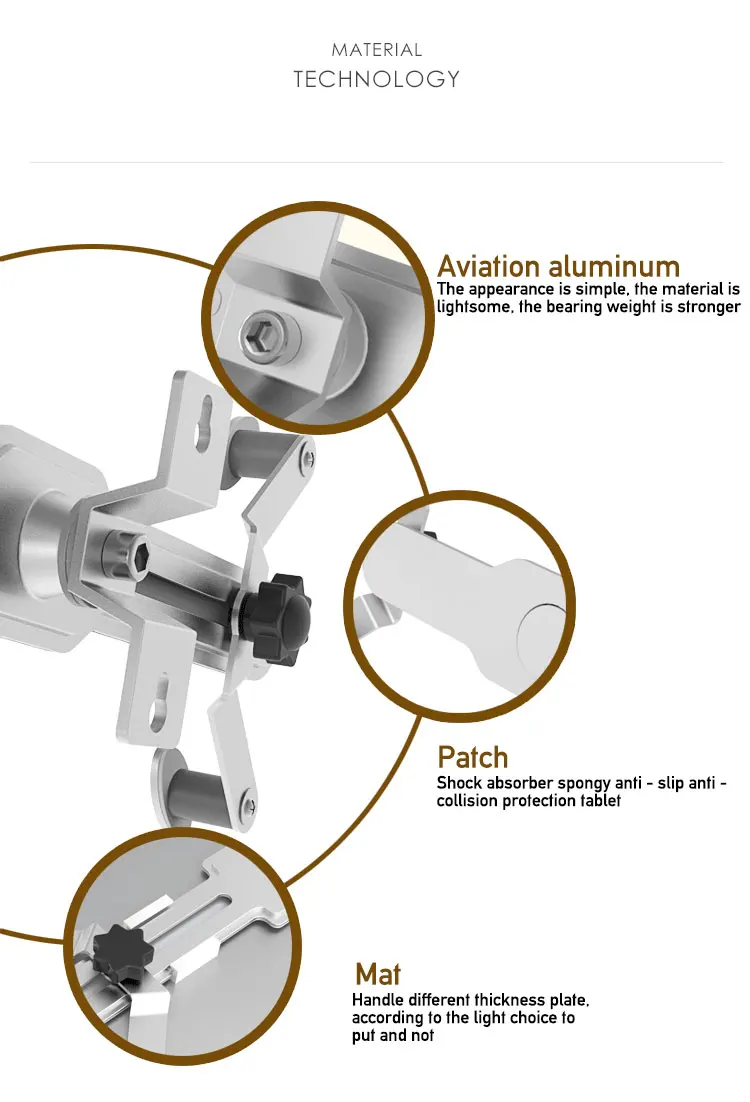 MATERIAL
TECHNOLOGY

Aviation aluminum
The appearance is simple, the material is lightsome, the bearing weight is stronger

Patch
Shock absorber spongy anti - slip anti - collision protection tablet

Mat
Handle different thickness plate, according to the light choice to put and not