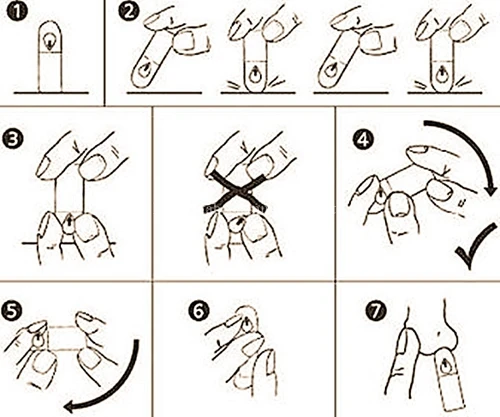 1
2
3
4
5
6
7