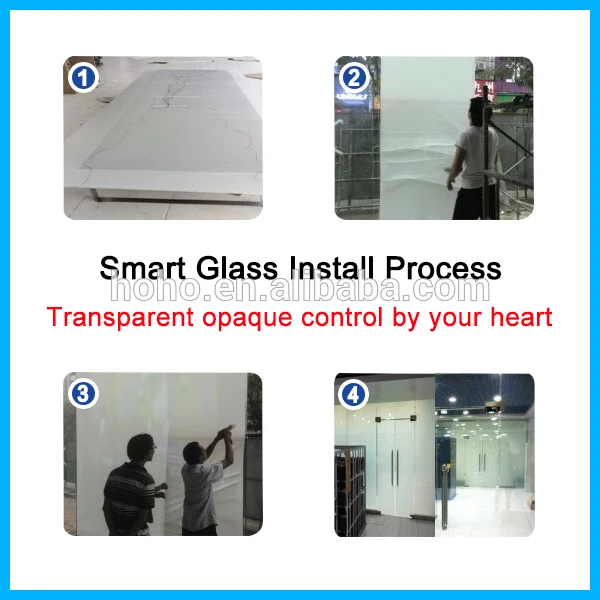 1

2

Smart Glass Install Process
hoho.en.alibaba.com
Transparent opaque control by your heart

3

4