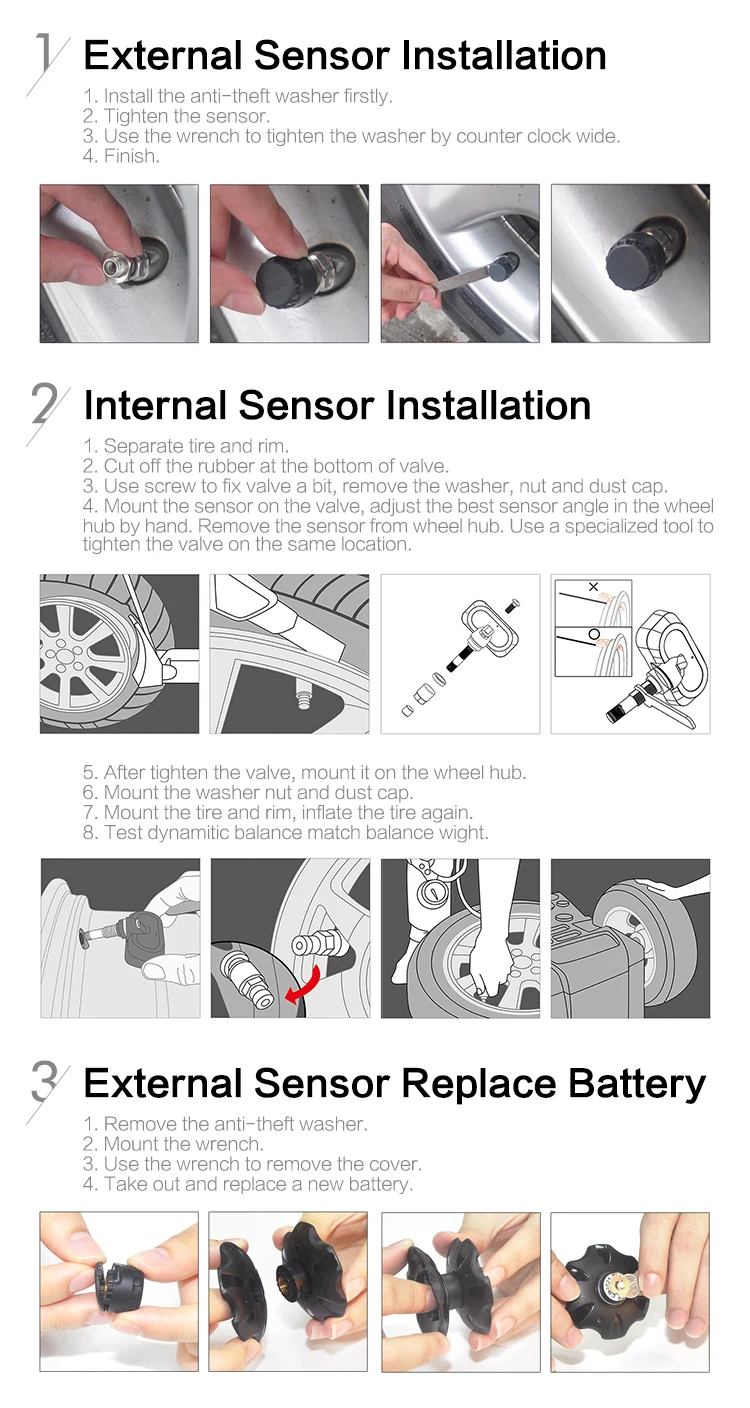 1 External Sensor Installation

1. Install the anti-theft washer firstly.
2. Tighten the sensor.
3. Use the wrench to tighten the washer by counter clock wide.
4. Finish.

2 Internal Sensor Installation

1. Separate tire and rim.
2. Cut off the rubber at the bottom of valve.
3. Use screw to fix valve a bit, remove the washer, nut and dust cap.
4. Mount the sensor on the valve, adjust the best sensor angle in the wheel hub by hand. Remove the sensor from wheel hub. Use a specialized tool to tighten the valve on the same location.

5. After tighten the valve, mount it on the wheel hub.
6. Mount the washer nut and dust cap.
7. Mount the tire and rim, inflate the tire again.
8. Test dynamitic balance match balance wight.

3 External Sensor Replace Battery

1. Remove the anti-theft washer.
2. Mount the wrench.
3. Use the wrench to remove the cover.
4. Take out and replace a new battery.