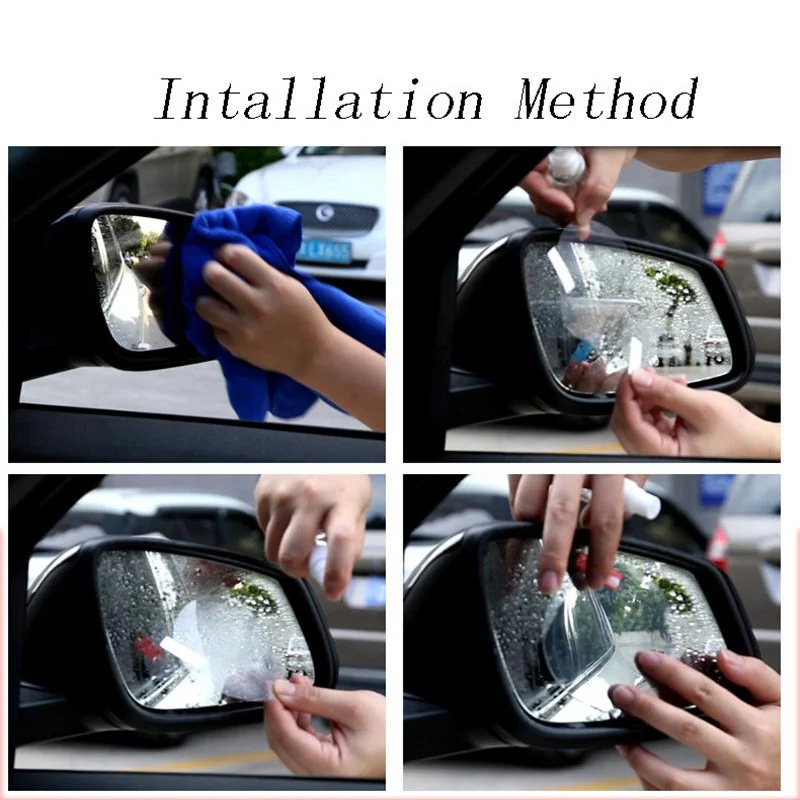 Intallation Method