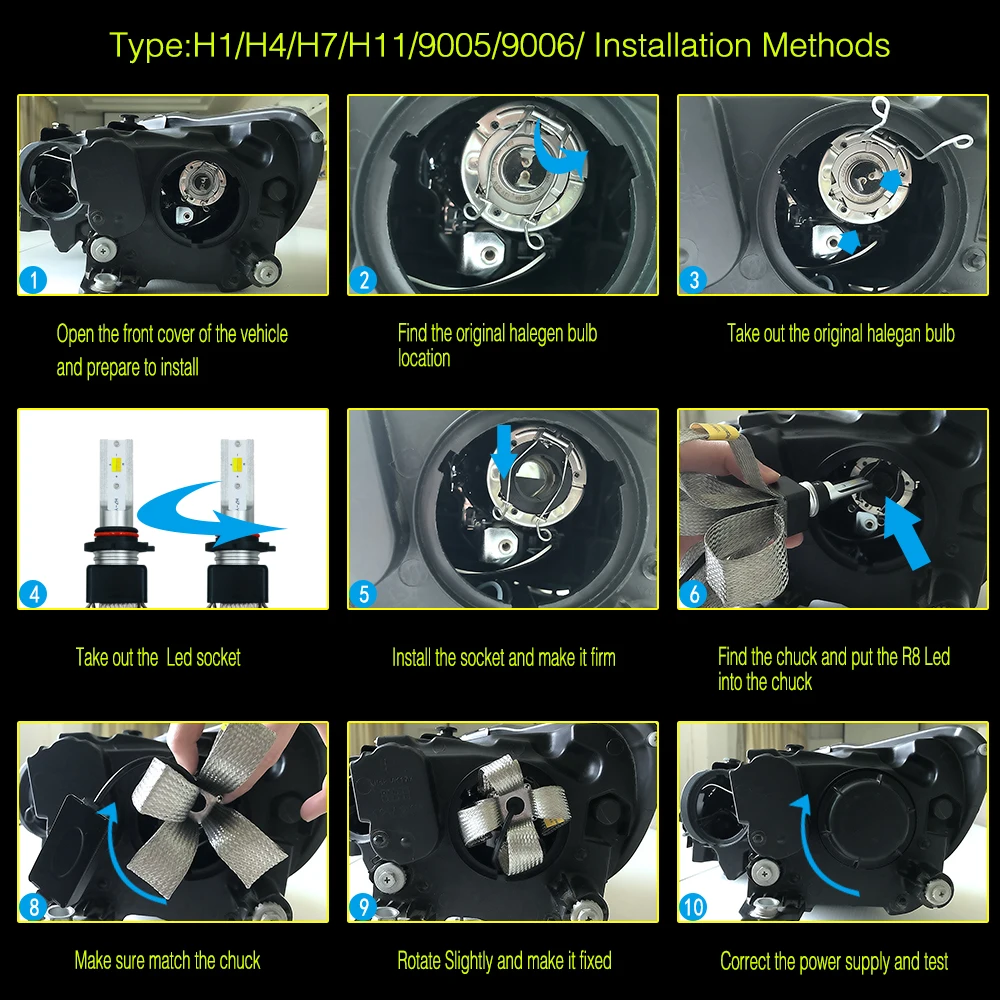 Type:H1/H4/H7/H11/9005/9006/ Installation Methods

1

Open the front cover of the vehicle and prepare to install

2

Find the original halegen bulb location

3

Take out the original halegan bulb

4

Take out the Led socket

5

Install the socket and make it firm

6

Find the chuck and put the R8 Led into the chuck

8

Make sure match the chuck

9

Rotate Slightly and make it fixed

10

Correct the power supply and test