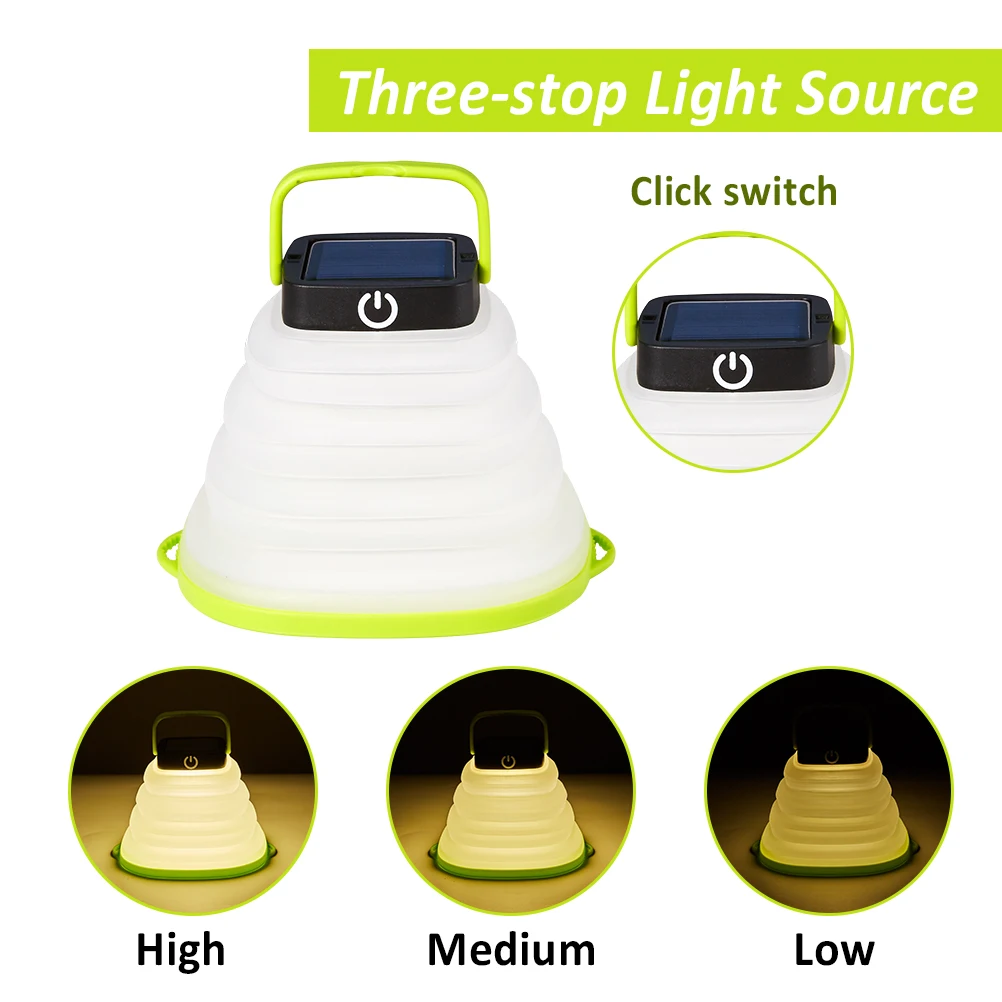 Three-stop Light Source

Click switch

High

Medium

Low