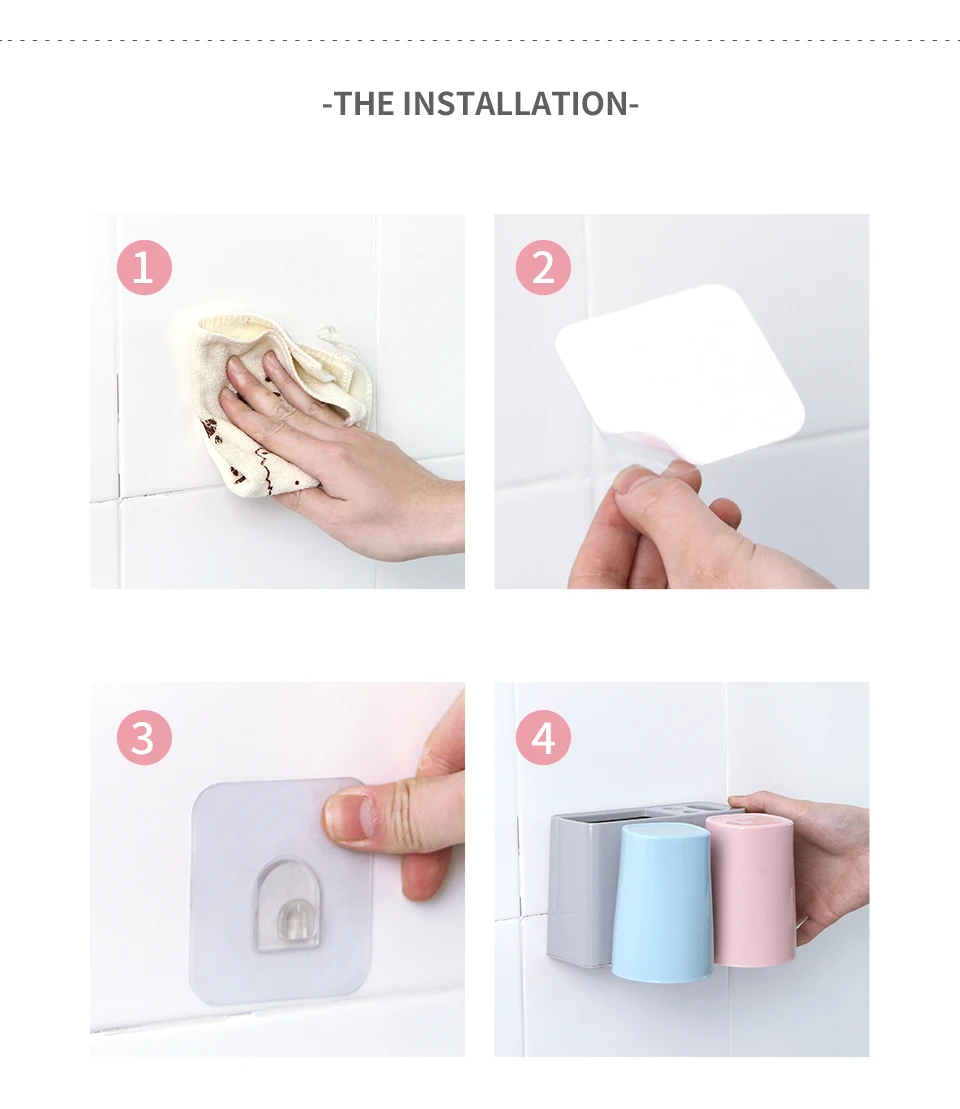 -THE INSTALLATION-

1

2

3

4