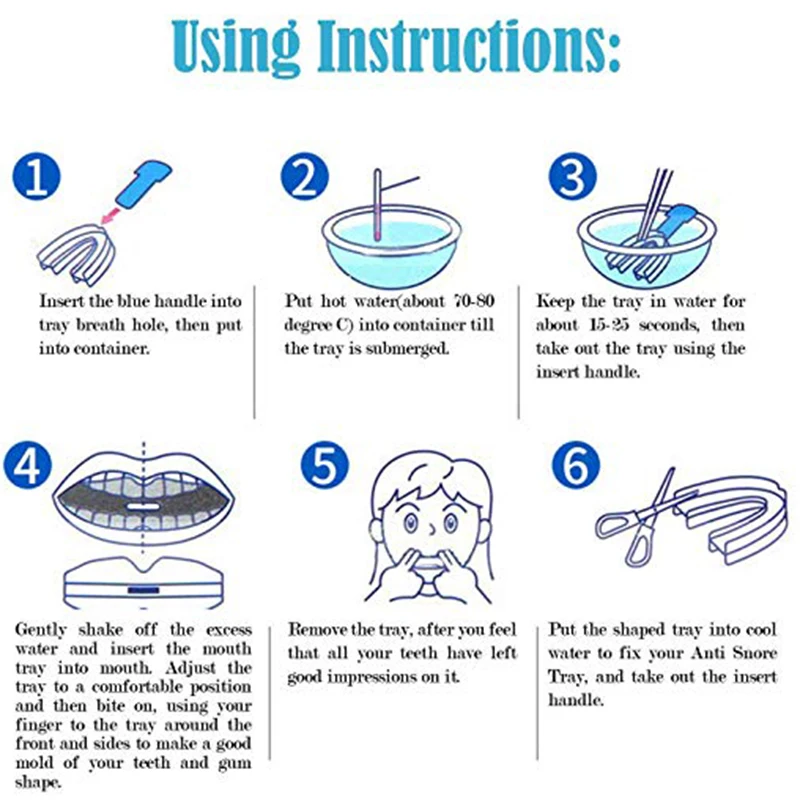 Using Instructions:

1

Insert the blue handle into tray breath hole, then put into container.

2

Put hot water(about 70-80 degree C) into container till the tray is submerged.

3

Keep the tray in water for about 15-25 seconds, then take out the tray using the insert handle.

4

Gently shake off the excess water and insert the mouth tray into mouth. Adjust the tray to a comfortable position and then bite on, using your finger to the tray around the front and sides to make a good mold of your teeth and gum shape.

5

Remove the tray, after you feel that all your teeth have left good impressions on it.

6

Put the shaped tray into cool water to fix your Anti Snore Tray, and take out the insert handle.